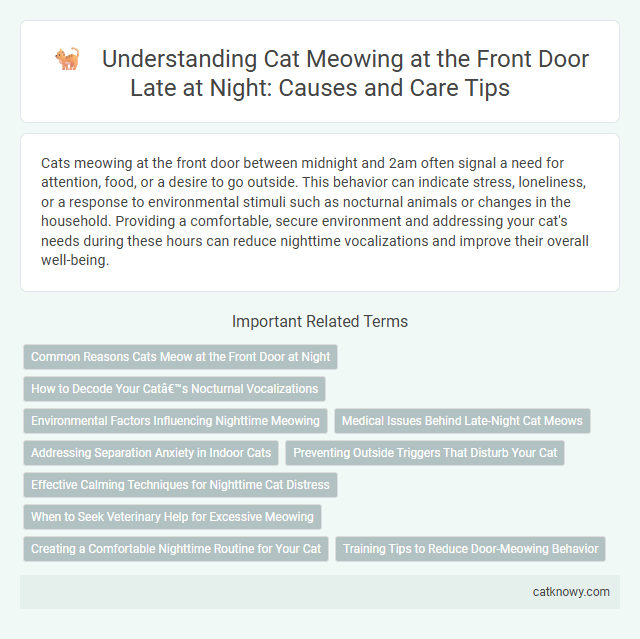 Understanding Cat Meowing at the Front Door Late at Night: Causes and Care Tips

Cats meowing at the front door between midnight and 2am often signal a need for attention, food, or a desire to go outside. This behavior can indicate stress, loneliness, or a response to environmental stimuli such as nocturnal animals or changes in the household. Providing a comfortable, secure environment and addressing your cat's needs during these hours can reduce nighttime vocalizations and improve their overall well-being.

Important Related Terms

Common Reasons Cats Meow at the Front Door at Night

How to Decode Your Catâ€™s Nocturnal Vocalizations

Environmental Factors Influencing Nighttime Meowing

Medical Issues Behind Late-Night Cat Meows

Addressing Separation Anxiety in Indoor Cats

Preventing Outside Triggers That Disturb Your Cat

Effective Calming Techniques for Nighttime Cat Distress

When to Seek Veterinary Help for Excessive Meowing

Creating a Comfortable Nighttime Routine for Your Cat

Training Tips to Reduce Door-Meowing Behavior

catknowy.com