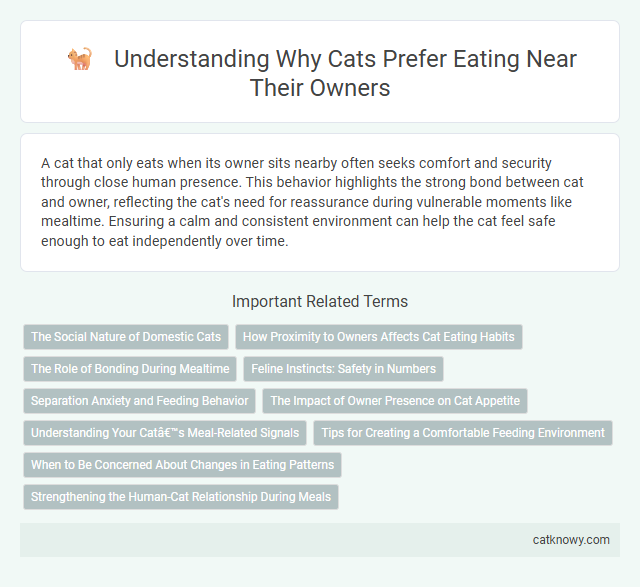 Understanding Why Cats Prefer Eating Near Their Owners

A cat that only eats when its owner sits nearby often seeks comfort and security through close human presence. This behavior highlights the strong bond between cat and owner, reflecting the cat's need for reassurance during vulnerable moments like mealtime. Ensuring a calm and consistent environment can help the cat feel safe enough to eat independently over time.

Important Related Terms

The Social Nature of Domestic Cats

How Proximity to Owners Affects Cat Eating Habits

The Role of Bonding During Mealtime

Feline Instincts: Safety in Numbers

Separation Anxiety and Feeding Behavior

The Impact of Owner Presence on Cat Appetite

Understanding Your Catâ€™s Meal-Related Signals

Tips for Creating a Comfortable Feeding Environment

When to Be Concerned About Changes in Eating Patterns

Strengthening the Human-Cat Relationship During Meals

catknowy.com