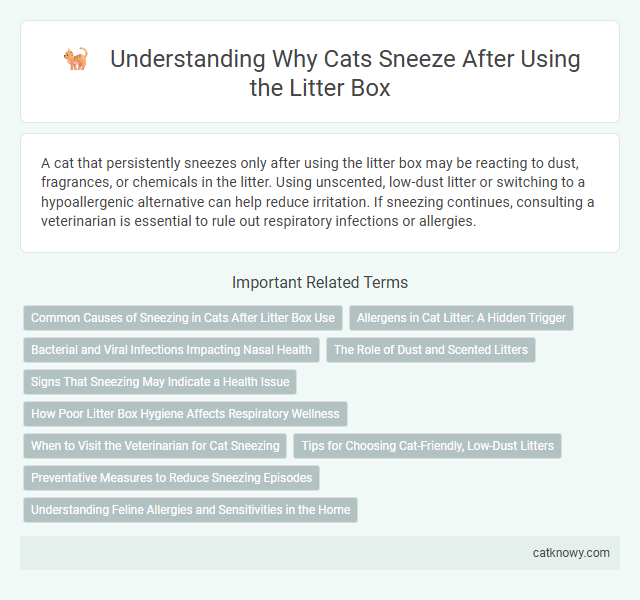 Understanding Why Cats Sneeze After Using the Litter Box

A cat that persistently sneezes only after using the litter box may be reacting to dust, fragrances, or chemicals in the litter. Using unscented, low-dust litter or switching to a hypoallergenic alternative can help reduce irritation. If sneezing continues, consulting a veterinarian is essential to rule out respiratory infections or allergies.

Important Related Terms

Common Causes of Sneezing in Cats After Litter Box Use

Allergens in Cat Litter: A Hidden Trigger

Bacterial and Viral Infections Impacting Nasal Health

The Role of Dust and Scented Litters

Signs That Sneezing May Indicate a Health Issue

How Poor Litter Box Hygiene Affects Respiratory Wellness

When to Visit the Veterinarian for Cat Sneezing

Tips for Choosing Cat-Friendly, Low-Dust Litters

Preventative Measures to Reduce Sneezing Episodes

Understanding Feline Allergies and Sensitivities in the Home

catknowy.com