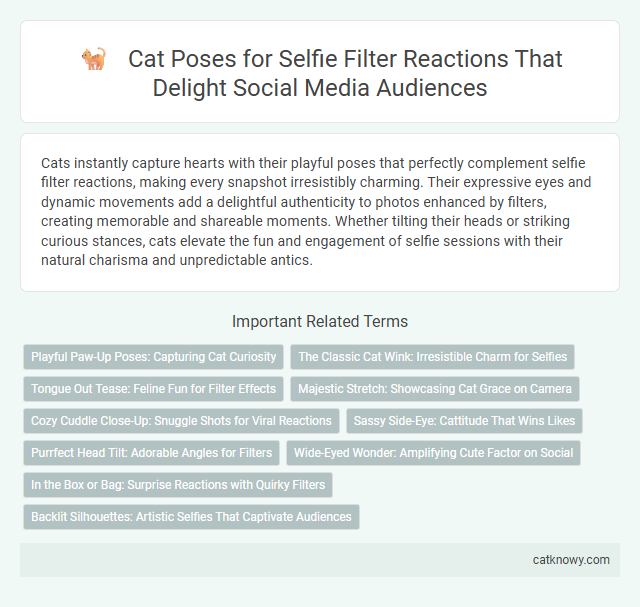 Cat Poses for Selfie Filter Reactions That Delight Social Media Audiences

Cats instantly capture hearts with their playful poses that perfectly complement selfie filter reactions, making every snapshot irresistibly charming. Their expressive eyes and dynamic movements add a delightful authenticity to photos enhanced by filters, creating memorable and shareable moments. Whether tilting their heads or striking curious stances, cats elevate the fun and engagement of selfie sessions with their natural charisma and unpredictable antics.

Important Related Terms

Playful Paw-Up Poses: Capturing Cat Curiosity

The Classic Cat Wink: Irresistible Charm for Selfies

Tongue Out Tease: Feline Fun for Filter Effects

Majestic Stretch: Showcasing Cat Grace on Camera

Cozy Cuddle Close-Up: Snuggle Shots for Viral Reactions

Sassy Side-Eye: Cattitude That Wins Likes

Purrfect Head Tilt: Adorable Angles for Filters

Wide-Eyed Wonder: Amplifying Cute Factor on Social

In the Box or Bag: Surprise Reactions with Quirky Filters

Backlit Silhouettes: Artistic Selfies That Captivate Audiences

catknowy.com