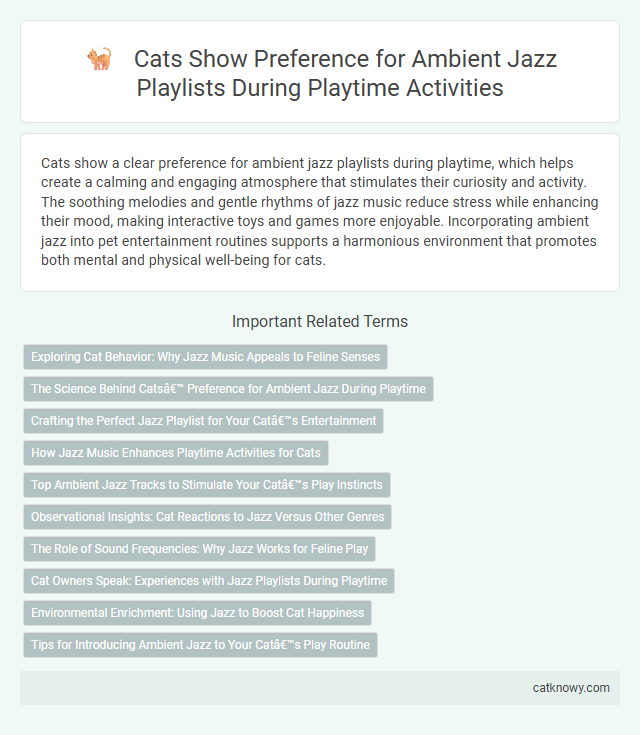 Cats Show Preference for Ambient Jazz Playlists During Playtime Activities

Cats show a clear preference for ambient jazz playlists during playtime, which helps create a calming and engaging atmosphere that stimulates their curiosity and activity. The soothing melodies and gentle rhythms of jazz music reduce stress while enhancing their mood, making interactive toys and games more enjoyable. Incorporating ambient jazz into pet entertainment routines supports a harmonious environment that promotes both mental and physical well-being for cats.

Important Related Terms

Exploring Cat Behavior: Why Jazz Music Appeals to Feline Senses

The Science Behind Catsâ€™ Preference for Ambient Jazz During Playtime

Crafting the Perfect Jazz Playlist for Your Catâ€™s Entertainment

How Jazz Music Enhances Playtime Activities for Cats

Top Ambient Jazz Tracks to Stimulate Your Catâ€™s Play Instincts

Observational Insights: Cat Reactions to Jazz Versus Other Genres

The Role of Sound Frequencies: Why Jazz Works for Feline Play

Cat Owners Speak: Experiences with Jazz Playlists During Playtime

Environmental Enrichment: Using Jazz to Boost Cat Happiness

Tips for Introducing Ambient Jazz to Your Catâ€™s Play Routine

catknowy.com