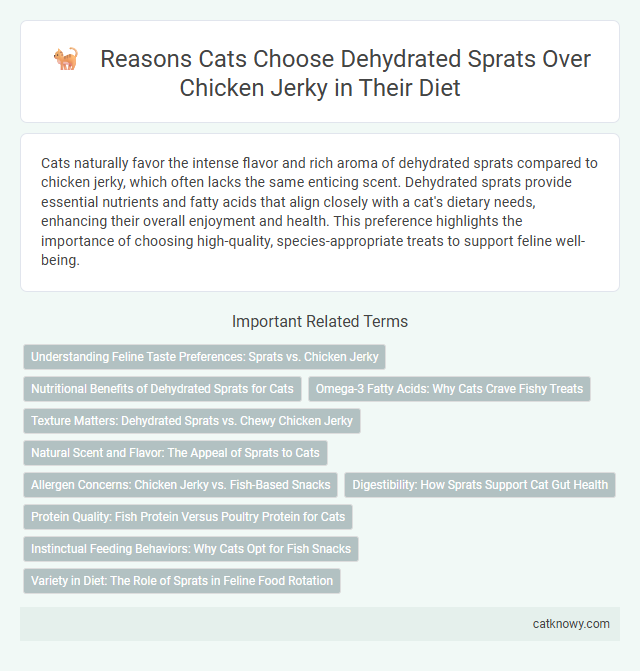 Reasons Cats Choose Dehydrated Sprats Over Chicken Jerky in Their Diet

Cats naturally favor the intense flavor and rich aroma of dehydrated sprats compared to chicken jerky, which often lacks the same enticing scent. Dehydrated sprats provide essential nutrients and fatty acids that align closely with a cat's dietary needs, enhancing their overall enjoyment and health. This preference highlights the importance of choosing high-quality, species-appropriate treats to support feline well-being.

Important Related Terms

Understanding Feline Taste Preferences: Sprats vs. Chicken Jerky

Nutritional Benefits of Dehydrated Sprats for Cats

Omega-3 Fatty Acids: Why Cats Crave Fishy Treats

Texture Matters: Dehydrated Sprats vs. Chewy Chicken Jerky

Natural Scent and Flavor: The Appeal of Sprats to Cats

Allergen Concerns: Chicken Jerky vs. Fish-Based Snacks

Digestibility: How Sprats Support Cat Gut Health

Protein Quality: Fish Protein Versus Poultry Protein for Cats

Instinctual Feeding Behaviors: Why Cats Opt for Fish Snacks

Variety in Diet: The Role of Sprats in Feline Food Rotation

catknowy.com