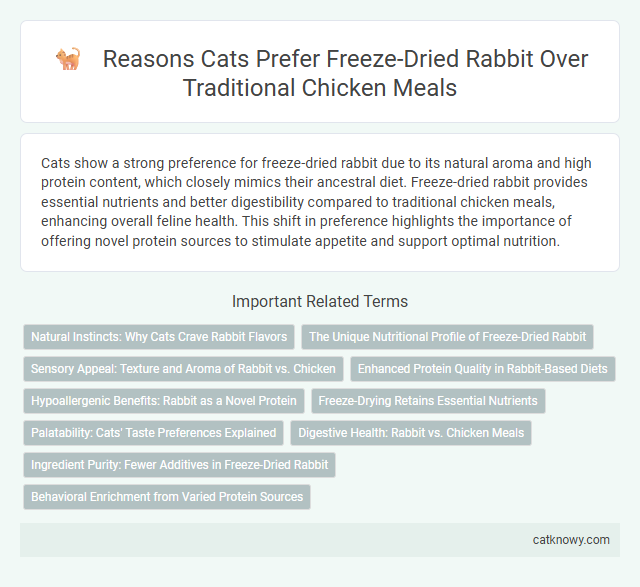 Reasons Cats Prefer Freeze-Dried Rabbit Over Traditional Chicken Meals

Cats show a strong preference for freeze-dried rabbit due to its natural aroma and high protein content, which closely mimics their ancestral diet. Freeze-dried rabbit provides essential nutrients and better digestibility compared to traditional chicken meals, enhancing overall feline health. This shift in preference highlights the importance of offering novel protein sources to stimulate appetite and support optimal nutrition.

Important Related Terms

Natural Instincts: Why Cats Crave Rabbit Flavors

The Unique Nutritional Profile of Freeze-Dried Rabbit

Sensory Appeal: Texture and Aroma of Rabbit vs. Chicken

Enhanced Protein Quality in Rabbit-Based Diets

Hypoallergenic Benefits: Rabbit as a Novel Protein

Freeze-Drying Retains Essential Nutrients

Palatability: Cats' Taste Preferences Explained

Digestive Health: Rabbit vs. Chicken Meals

Ingredient Purity: Fewer Additives in Freeze-Dried Rabbit

Behavioral Enrichment from Varied Protein Sources

catknowy.com