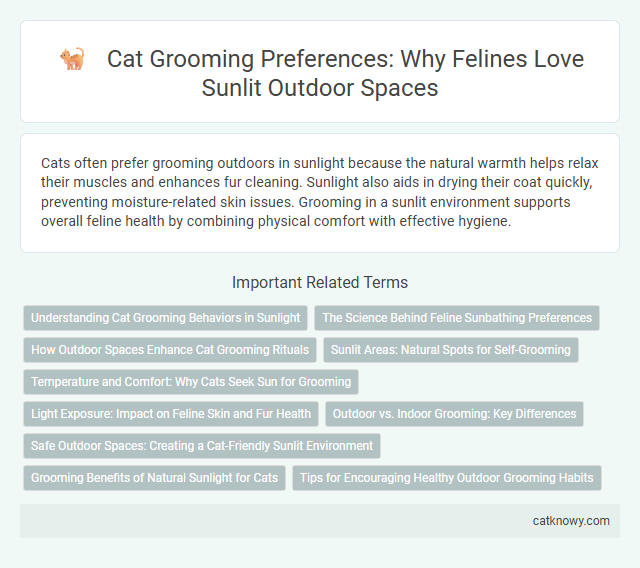 Cat Grooming Preferences: Why Felines Love Sunlit Outdoor Spaces

Cats often prefer grooming outdoors in sunlight because the natural warmth helps relax their muscles and enhances fur cleaning. Sunlight also aids in drying their coat quickly, preventing moisture-related skin issues. Grooming in a sunlit environment supports overall feline health by combining physical comfort with effective hygiene.

Important Related Terms

Understanding Cat Grooming Behaviors in Sunlight

The Science Behind Feline Sunbathing Preferences

How Outdoor Spaces Enhance Cat Grooming Rituals

Sunlit Areas: Natural Spots for Self-Grooming

Temperature and Comfort: Why Cats Seek Sun for Grooming

Light Exposure: Impact on Feline Skin and Fur Health

Outdoor vs. Indoor Grooming: Key Differences

Safe Outdoor Spaces: Creating a Cat-Friendly Sunlit Environment

Grooming Benefits of Natural Sunlight for Cats

Tips for Encouraging Healthy Outdoor Grooming Habits

catknowy.com