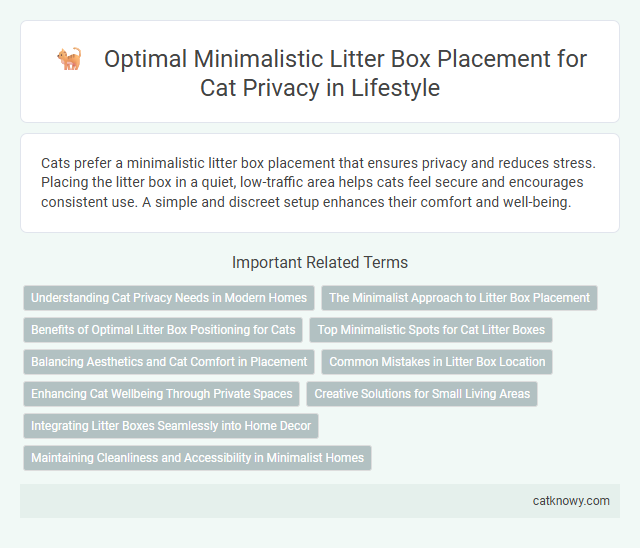 Optimal Minimalistic Litter Box Placement for Cat Privacy in Lifestyle

Cats prefer a minimalistic litter box placement that ensures privacy and reduces stress. Placing the litter box in a quiet, low-traffic area helps cats feel secure and encourages consistent use. A simple and discreet setup enhances their comfort and well-being.

Important Related Terms

Understanding Cat Privacy Needs in Modern Homes

The Minimalist Approach to Litter Box Placement

Benefits of Optimal Litter Box Positioning for Cats

Top Minimalistic Spots for Cat Litter Boxes

Balancing Aesthetics and Cat Comfort in Placement

Common Mistakes in Litter Box Location

Enhancing Cat Wellbeing Through Private Spaces

Creative Solutions for Small Living Areas

Integrating Litter Boxes Seamlessly into Home Decor

Maintaining Cleanliness and Accessibility in Minimalist Homes

catknowy.com