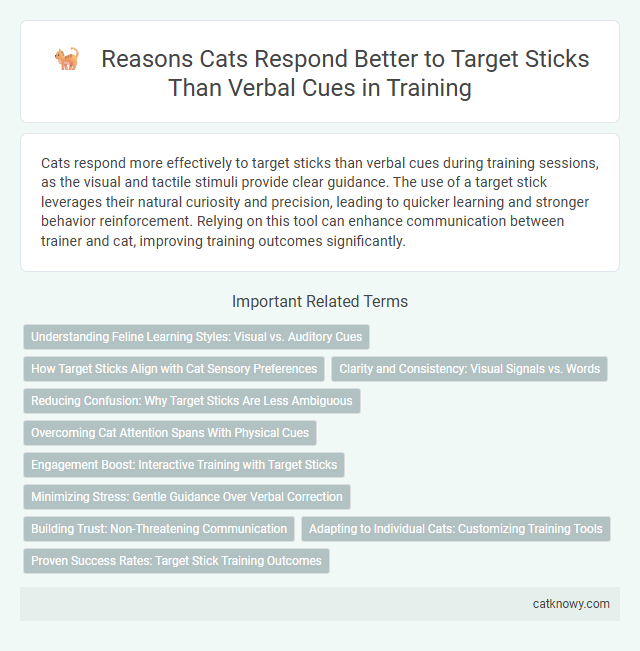 Reasons Cats Respond Better to Target Sticks Than Verbal Cues in Training

Cats respond more effectively to target sticks than verbal cues during training sessions, as the visual and tactile stimuli provide clear guidance. The use of a target stick leverages their natural curiosity and precision, leading to quicker learning and stronger behavior reinforcement. Relying on this tool can enhance communication between trainer and cat, improving training outcomes significantly.

Important Related Terms

Understanding Feline Learning Styles: Visual vs. Auditory Cues

How Target Sticks Align with Cat Sensory Preferences

Clarity and Consistency: Visual Signals vs. Words

Reducing Confusion: Why Target Sticks Are Less Ambiguous

Overcoming Cat Attention Spans With Physical Cues

Engagement Boost: Interactive Training with Target Sticks

Minimizing Stress: Gentle Guidance Over Verbal Correction

Building Trust: Non-Threatening Communication

Adapting to Individual Cats: Customizing Training Tools

Proven Success Rates: Target Stick Training Outcomes

catknowy.com