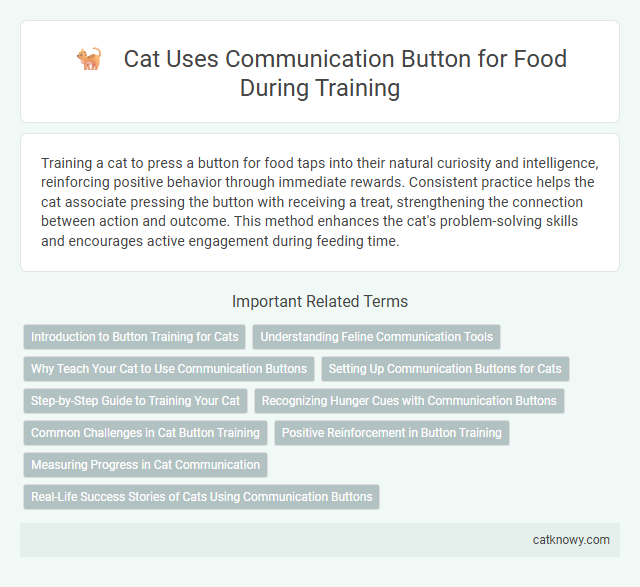 Cat Uses Communication Button for Food During Training

Training a cat to press a button for food taps into their natural curiosity and intelligence, reinforcing positive behavior through immediate rewards. Consistent practice helps the cat associate pressing the button with receiving a treat, strengthening the connection between action and outcome. This method enhances the cat's problem-solving skills and encourages active engagement during feeding time.

Important Related Terms

Introduction to Button Training for Cats

Understanding Feline Communication Tools

Why Teach Your Cat to Use Communication Buttons

Setting Up Communication Buttons for Cats

Step-by-Step Guide to Training Your Cat

Recognizing Hunger Cues with Communication Buttons

Common Challenges in Cat Button Training

Positive Reinforcement in Button Training

Measuring Progress in Cat Communication

Real-Life Success Stories of Cats Using Communication Buttons

catknowy.com