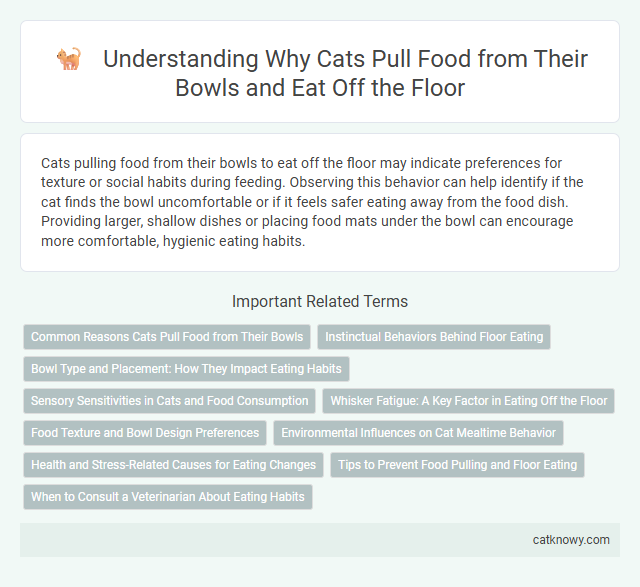 Understanding Why Cats Pull Food from Their Bowls and Eat Off the Floor

Cats pulling food from their bowls to eat off the floor may indicate preferences for texture or social habits during feeding. Observing this behavior can help identify if the cat finds the bowl uncomfortable or if it feels safer eating away from the food dish. Providing larger, shallow dishes or placing food mats under the bowl can encourage more comfortable, hygienic eating habits.

Important Related Terms

Common Reasons Cats Pull Food from Their Bowls

Instinctual Behaviors Behind Floor Eating

Bowl Type and Placement: How They Impact Eating Habits

Sensory Sensitivities in Cats and Food Consumption

Whisker Fatigue: A Key Factor in Eating Off the Floor

Food Texture and Bowl Design Preferences

Environmental Influences on Cat Mealtime Behavior

Health and Stress-Related Causes for Eating Changes

Tips to Prevent Food Pulling and Floor Eating

When to Consult a Veterinarian About Eating Habits

catknowy.com