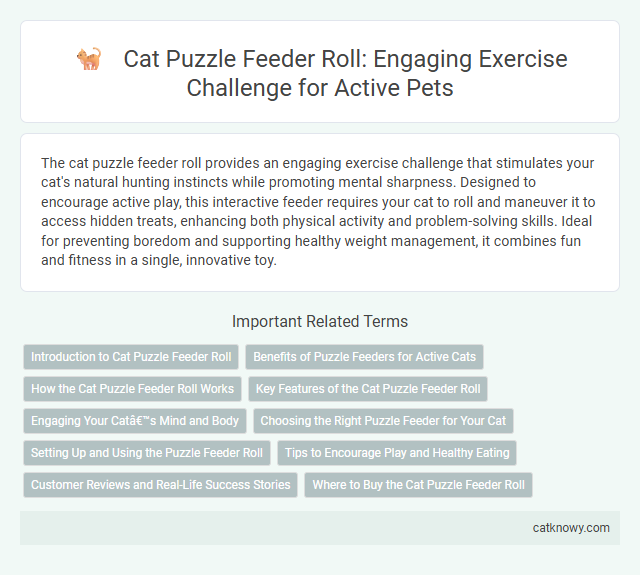 Cat Puzzle Feeder Roll: Engaging Exercise Challenge for Active Pets

The cat puzzle feeder roll provides an engaging exercise challenge that stimulates your cat's natural hunting instincts while promoting mental sharpness. Designed to encourage active play, this interactive feeder requires your cat to roll and maneuver it to access hidden treats, enhancing both physical activity and problem-solving skills. Ideal for preventing boredom and supporting healthy weight management, it combines fun and fitness in a single, innovative toy.

Important Related Terms

Introduction to Cat Puzzle Feeder Roll

Benefits of Puzzle Feeders for Active Cats

How the Cat Puzzle Feeder Roll Works

Key Features of the Cat Puzzle Feeder Roll

Engaging Your Catâ€™s Mind and Body

Choosing the Right Puzzle Feeder for Your Cat

Setting Up and Using the Puzzle Feeder Roll

Tips to Encourage Play and Healthy Eating

Customer Reviews and Real-Life Success Stories

Where to Buy the Cat Puzzle Feeder Roll

catknowy.com