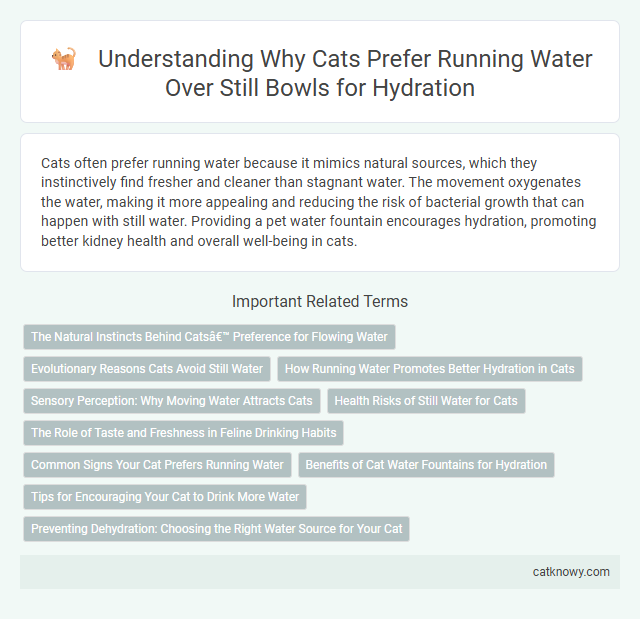 Understanding Why Cats Prefer Running Water Over Still Bowls for Hydration

Cats often prefer running water because it mimics natural sources, which they instinctively find fresher and cleaner than stagnant water. The movement oxygenates the water, making it more appealing and reducing the risk of bacterial growth that can happen with still water. Providing a pet water fountain encourages hydration, promoting better kidney health and overall well-being in cats.

Important Related Terms

The Natural Instincts Behind Catsâ€™ Preference for Flowing Water

Evolutionary Reasons Cats Avoid Still Water

How Running Water Promotes Better Hydration in Cats

Sensory Perception: Why Moving Water Attracts Cats

Health Risks of Still Water for Cats

The Role of Taste and Freshness in Feline Drinking Habits

Common Signs Your Cat Prefers Running Water

Benefits of Cat Water Fountains for Hydration

Tips for Encouraging Your Cat to Drink More Water

Preventing Dehydration: Choosing the Right Water Source for Your Cat

catknowy.com