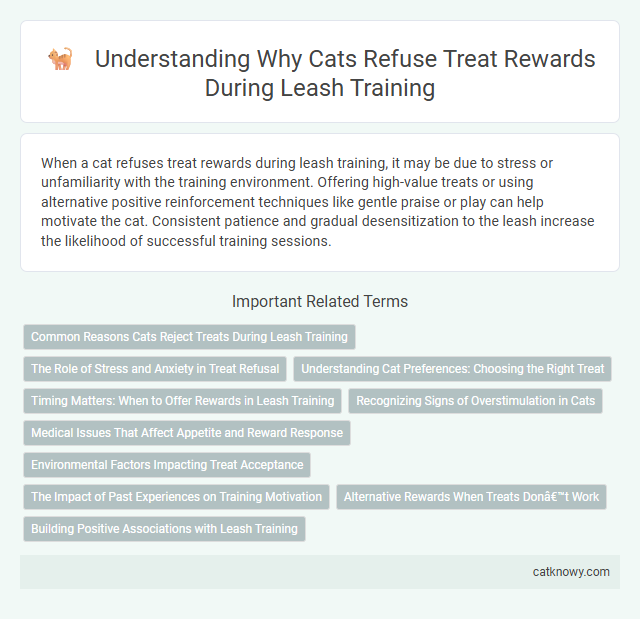 Understanding Why Cats Refuse Treat Rewards During Leash Training

When a cat refuses treat rewards during leash training, it may be due to stress or unfamiliarity with the training environment. Offering high-value treats or using alternative positive reinforcement techniques like gentle praise or play can help motivate the cat. Consistent patience and gradual desensitization to the leash increase the likelihood of successful training sessions.

Important Related Terms

Common Reasons Cats Reject Treats During Leash Training

The Role of Stress and Anxiety in Treat Refusal

Understanding Cat Preferences: Choosing the Right Treat

Timing Matters: When to Offer Rewards in Leash Training

Recognizing Signs of Overstimulation in Cats

Medical Issues That Affect Appetite and Reward Response

Environmental Factors Impacting Treat Acceptance

The Impact of Past Experiences on Training Motivation

Alternative Rewards When Treats Donâ€™t Work

Building Positive Associations with Leash Training

catknowy.com