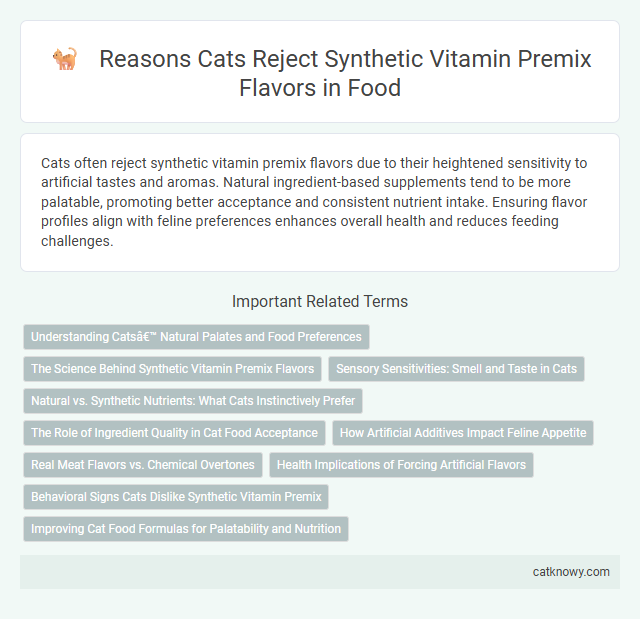 Reasons Cats Reject Synthetic Vitamin Premix Flavors in Food

Cats often reject synthetic vitamin premix flavors due to their heightened sensitivity to artificial tastes and aromas. Natural ingredient-based supplements tend to be more palatable, promoting better acceptance and consistent nutrient intake. Ensuring flavor profiles align with feline preferences enhances overall health and reduces feeding challenges.

Important Related Terms

Understanding Catsâ€™ Natural Palates and Food Preferences

The Science Behind Synthetic Vitamin Premix Flavors

Sensory Sensitivities: Smell and Taste in Cats

Natural vs. Synthetic Nutrients: What Cats Instinctively Prefer

The Role of Ingredient Quality in Cat Food Acceptance

How Artificial Additives Impact Feline Appetite

Real Meat Flavors vs. Chemical Overtones

Health Implications of Forcing Artificial Flavors

Behavioral Signs Cats Dislike Synthetic Vitamin Premix

Improving Cat Food Formulas for Palatability and Nutrition

catknowy.com