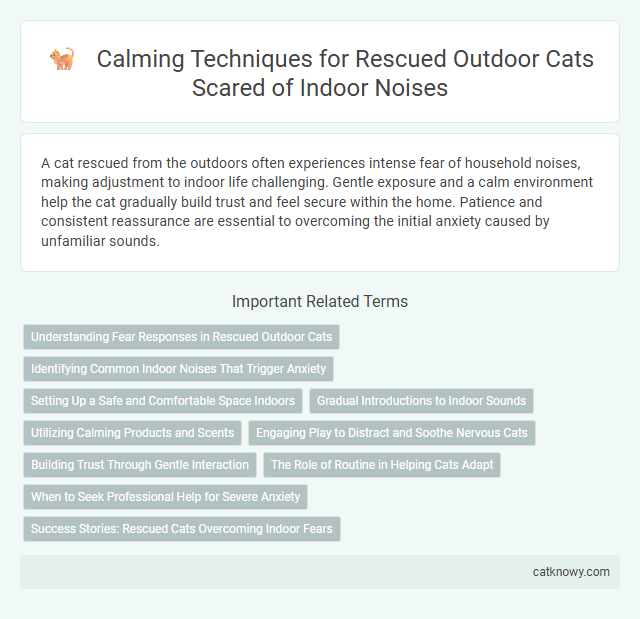 Calming Techniques for Rescued Outdoor Cats Scared of Indoor Noises

A cat rescued from the outdoors often experiences intense fear of household noises, making adjustment to indoor life challenging. Gentle exposure and a calm environment help the cat gradually build trust and feel secure within the home. Patience and consistent reassurance are essential to overcoming the initial anxiety caused by unfamiliar sounds.

Important Related Terms

Understanding Fear Responses in Rescued Outdoor Cats

Identifying Common Indoor Noises That Trigger Anxiety

Setting Up a Safe and Comfortable Space Indoors

Gradual Introductions to Indoor Sounds

Utilizing Calming Products and Scents

Engaging Play to Distract and Soothe Nervous Cats

Building Trust Through Gentle Interaction

The Role of Routine in Helping Cats Adapt

When to Seek Professional Help for Severe Anxiety

Success Stories: Rescued Cats Overcoming Indoor Fears

catknowy.com