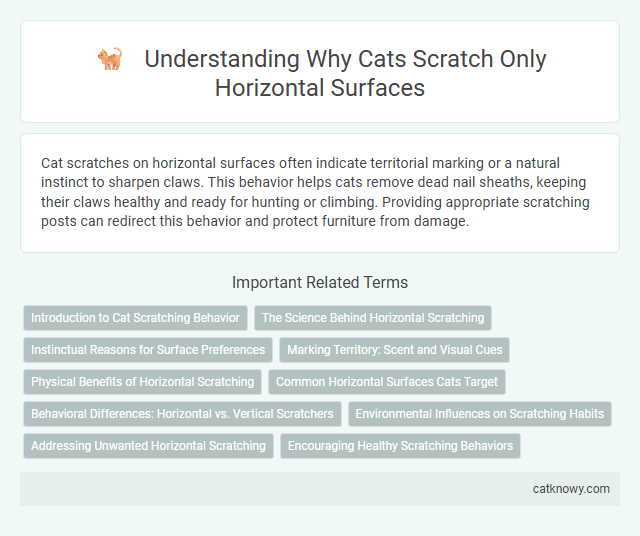 Understanding Why Cats Scratch Only Horizontal Surfaces

Cat scratches on horizontal surfaces often indicate territorial marking or a natural instinct to sharpen claws. This behavior helps cats remove dead nail sheaths, keeping their claws healthy and ready for hunting or climbing. Providing appropriate scratching posts can redirect this behavior and protect furniture from damage.

Important Related Terms

Introduction to Cat Scratching Behavior

The Science Behind Horizontal Scratching

Instinctual Reasons for Surface Preferences

Marking Territory: Scent and Visual Cues

Physical Benefits of Horizontal Scratching

Common Horizontal Surfaces Cats Target

Behavioral Differences: Horizontal vs. Vertical Scratchers

Environmental Influences on Scratching Habits

Addressing Unwanted Horizontal Scratching

Encouraging Healthy Scratching Behaviors

catknowy.com