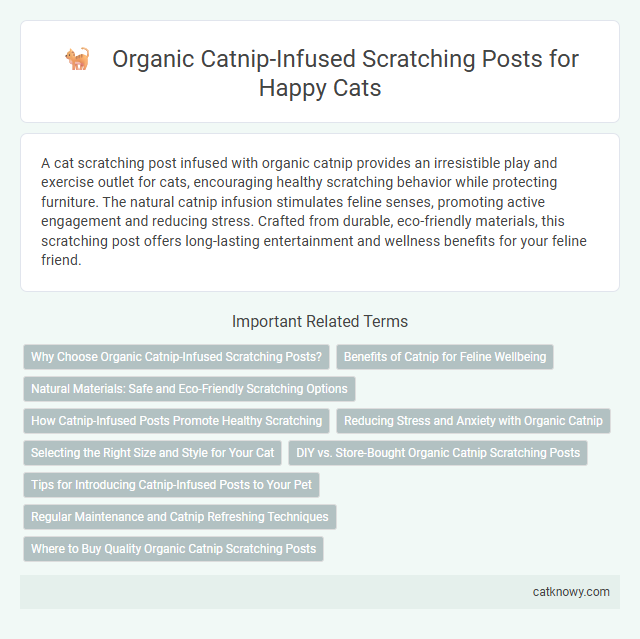 Organic Catnip-Infused Scratching Posts for Happy Cats

A cat scratching post infused with organic catnip provides an irresistible play and exercise outlet for cats, encouraging healthy scratching behavior while protecting furniture. The natural catnip infusion stimulates feline senses, promoting active engagement and reducing stress. Crafted from durable, eco-friendly materials, this scratching post offers long-lasting entertainment and wellness benefits for your feline friend.

Important Related Terms

Why Choose Organic Catnip-Infused Scratching Posts?

Benefits of Catnip for Feline Wellbeing

Natural Materials: Safe and Eco-Friendly Scratching Options

How Catnip-Infused Posts Promote Healthy Scratching

Reducing Stress and Anxiety with Organic Catnip

Selecting the Right Size and Style for Your Cat

DIY vs. Store-Bought Organic Catnip Scratching Posts

Tips for Introducing Catnip-Infused Posts to Your Pet

Regular Maintenance and Catnip Refreshing Techniques

Where to Buy Quality Organic Catnip Scratching Posts

catknowy.com