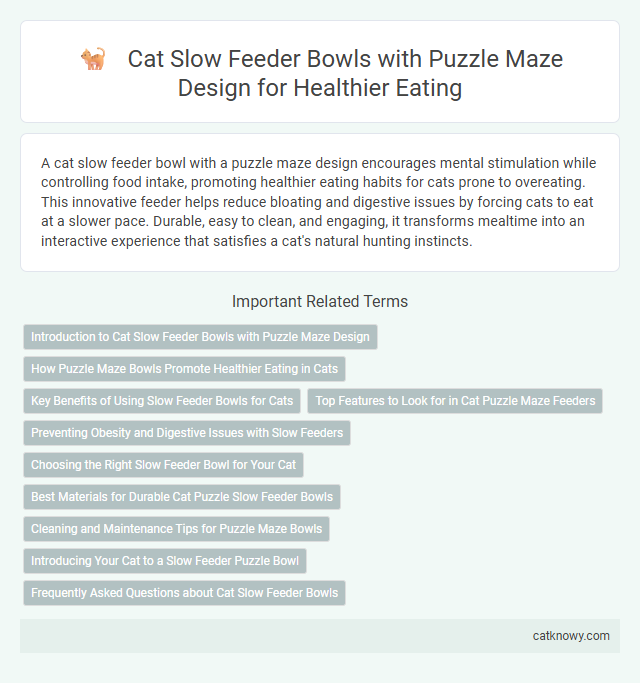 Cat Slow Feeder Bowls with Puzzle Maze Design for Healthier Eating

A cat slow feeder bowl with a puzzle maze design encourages mental stimulation while controlling food intake, promoting healthier eating habits for cats prone to overeating. This innovative feeder helps reduce bloating and digestive issues by forcing cats to eat at a slower pace. Durable, easy to clean, and engaging, it transforms mealtime into an interactive experience that satisfies a cat's natural hunting instincts.

Important Related Terms

Introduction to Cat Slow Feeder Bowls with Puzzle Maze Design

How Puzzle Maze Bowls Promote Healthier Eating in Cats

Key Benefits of Using Slow Feeder Bowls for Cats

Top Features to Look for in Cat Puzzle Maze Feeders

Preventing Obesity and Digestive Issues with Slow Feeders

Choosing the Right Slow Feeder Bowl for Your Cat

Best Materials for Durable Cat Puzzle Slow Feeder Bowls

Cleaning and Maintenance Tips for Puzzle Maze Bowls

Introducing Your Cat to a Slow Feeder Puzzle Bowl

Frequently Asked Questions about Cat Slow Feeder Bowls

catknowy.com