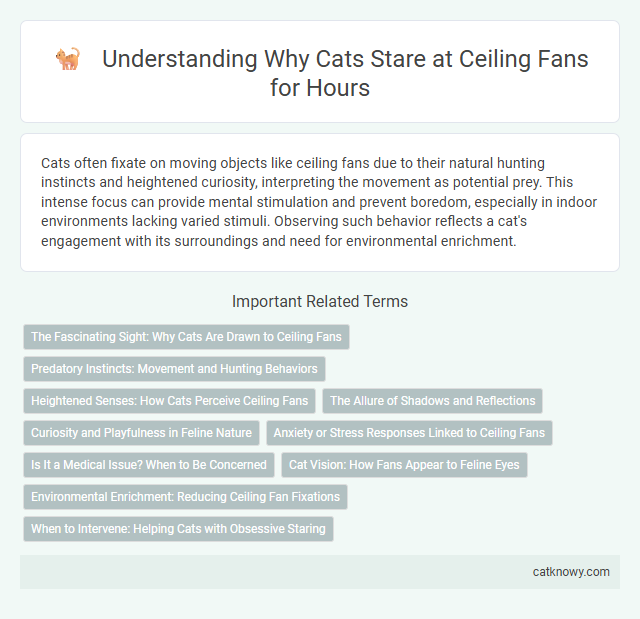 Understanding Why Cats Stare at Ceiling Fans for Hours

Cats often fixate on moving objects like ceiling fans due to their natural hunting instincts and heightened curiosity, interpreting the movement as potential prey. This intense focus can provide mental stimulation and prevent boredom, especially in indoor environments lacking varied stimuli. Observing such behavior reflects a cat's engagement with its surroundings and need for environmental enrichment.

Important Related Terms

The Fascinating Sight: Why Cats Are Drawn to Ceiling Fans

Predatory Instincts: Movement and Hunting Behaviors

Heightened Senses: How Cats Perceive Ceiling Fans

The Allure of Shadows and Reflections

Curiosity and Playfulness in Feline Nature

Anxiety or Stress Responses Linked to Ceiling Fans

Is It a Medical Issue? When to Be Concerned

Cat Vision: How Fans Appear to Feline Eyes

Environmental Enrichment: Reducing Ceiling Fan Fixations

When to Intervene: Helping Cats with Obsessive Staring

catknowy.com