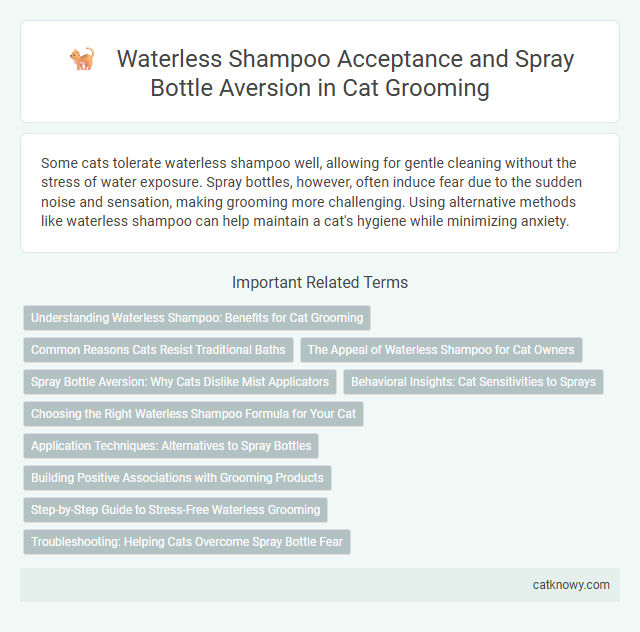 Waterless Shampoo Acceptance and Spray Bottle Aversion in Cat Grooming

Some cats tolerate waterless shampoo well, allowing for gentle cleaning without the stress of water exposure. Spray bottles, however, often induce fear due to the sudden noise and sensation, making grooming more challenging. Using alternative methods like waterless shampoo can help maintain a cat's hygiene while minimizing anxiety.

Important Related Terms

Understanding Waterless Shampoo: Benefits for Cat Grooming

Common Reasons Cats Resist Traditional Baths

The Appeal of Waterless Shampoo for Cat Owners

Spray Bottle Aversion: Why Cats Dislike Mist Applicators

Behavioral Insights: Cat Sensitivities to Sprays

Choosing the Right Waterless Shampoo Formula for Your Cat

Application Techniques: Alternatives to Spray Bottles

Building Positive Associations with Grooming Products

Step-by-Step Guide to Stress-Free Waterless Grooming

Troubleshooting: Helping Cats Overcome Spray Bottle Fear

catknowy.com