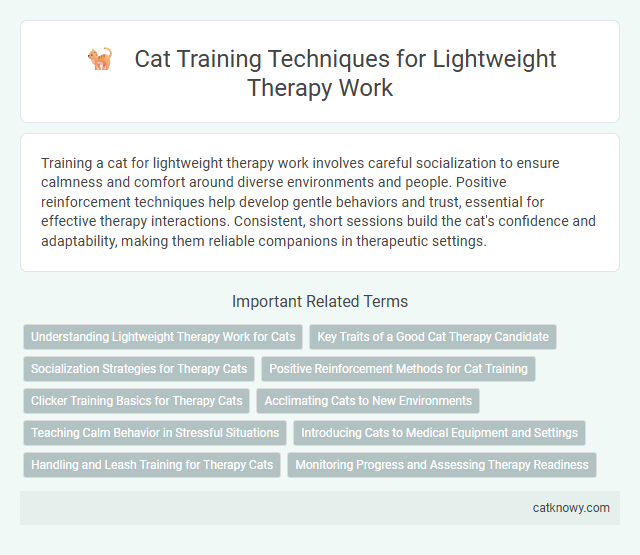 Cat Training Techniques for Lightweight Therapy Work

Training a cat for lightweight therapy work involves careful socialization to ensure calmness and comfort around diverse environments and people. Positive reinforcement techniques help develop gentle behaviors and trust, essential for effective therapy interactions. Consistent, short sessions build the cat's confidence and adaptability, making them reliable companions in therapeutic settings.

Important Related Terms

Understanding Lightweight Therapy Work for Cats

Key Traits of a Good Cat Therapy Candidate

Socialization Strategies for Therapy Cats

Positive Reinforcement Methods for Cat Training

Clicker Training Basics for Therapy Cats

Acclimating Cats to New Environments

Teaching Calm Behavior in Stressful Situations

Introducing Cats to Medical Equipment and Settings

Handling and Leash Training for Therapy Cats

Monitoring Progress and Assessing Therapy Readiness

catknowy.com