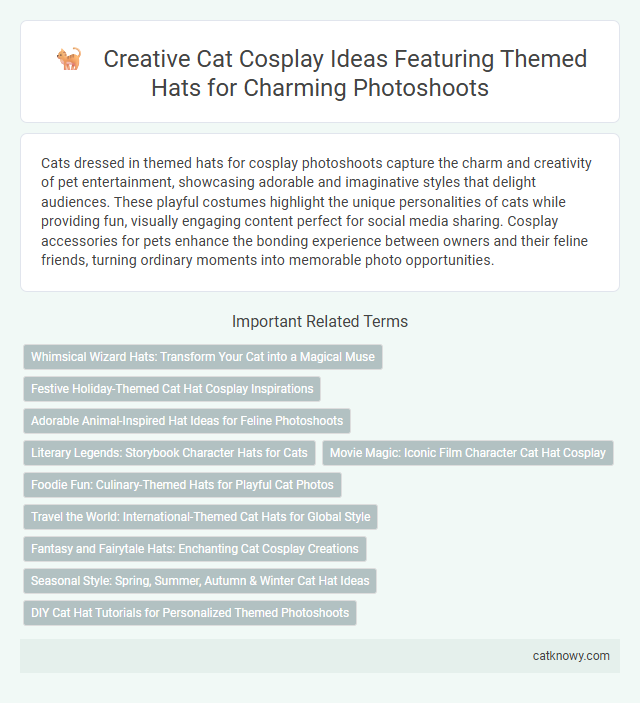 Creative Cat Cosplay Ideas Featuring Themed Hats for Charming Photoshoots

Cats dressed in themed hats for cosplay photoshoots capture the charm and creativity of pet entertainment, showcasing adorable and imaginative styles that delight audiences. These playful costumes highlight the unique personalities of cats while providing fun, visually engaging content perfect for social media sharing. Cosplay accessories for pets enhance the bonding experience between owners and their feline friends, turning ordinary moments into memorable photo opportunities.

Important Related Terms

Whimsical Wizard Hats: Transform Your Cat into a Magical Muse

Festive Holiday-Themed Cat Hat Cosplay Inspirations

Adorable Animal-Inspired Hat Ideas for Feline Photoshoots

Literary Legends: Storybook Character Hats for Cats

Movie Magic: Iconic Film Character Cat Hat Cosplay

Foodie Fun: Culinary-Themed Hats for Playful Cat Photos

Travel the World: International-Themed Cat Hats for Global Style

Fantasy and Fairytale Hats: Enchanting Cat Cosplay Creations

Seasonal Style: Spring, Summer, Autumn & Winter Cat Hat Ideas

DIY Cat Hat Tutorials for Personalized Themed Photoshoots

catknowy.com