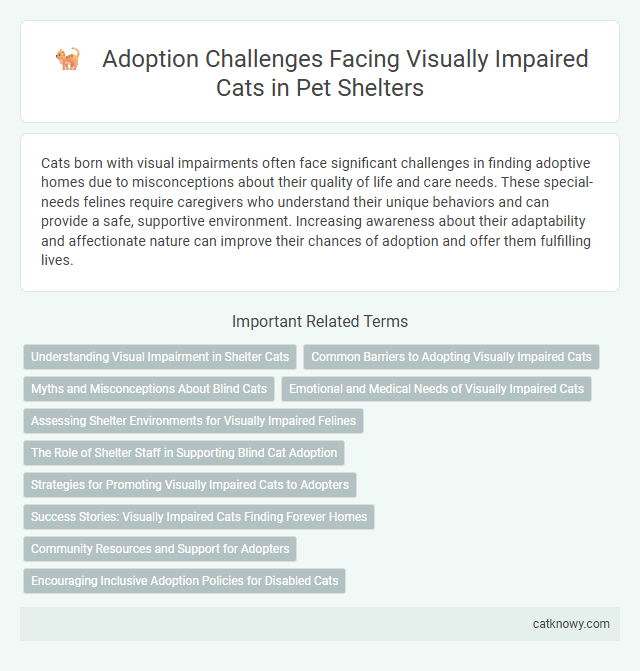 Adoption Challenges Facing Visually Impaired Cats in Pet Shelters

Cats born with visual impairments often face significant challenges in finding adoptive homes due to misconceptions about their quality of life and care needs. These special-needs felines require caregivers who understand their unique behaviors and can provide a safe, supportive environment. Increasing awareness about their adaptability and affectionate nature can improve their chances of adoption and offer them fulfilling lives.

Important Related Terms

Understanding Visual Impairment in Shelter Cats

Common Barriers to Adopting Visually Impaired Cats

Myths and Misconceptions About Blind Cats

Emotional and Medical Needs of Visually Impaired Cats

Assessing Shelter Environments for Visually Impaired Felines

The Role of Shelter Staff in Supporting Blind Cat Adoption

Strategies for Promoting Visually Impaired Cats to Adopters

Success Stories: Visually Impaired Cats Finding Forever Homes

Community Resources and Support for Adopters

Encouraging Inclusive Adoption Policies for Disabled Cats

catknowy.com