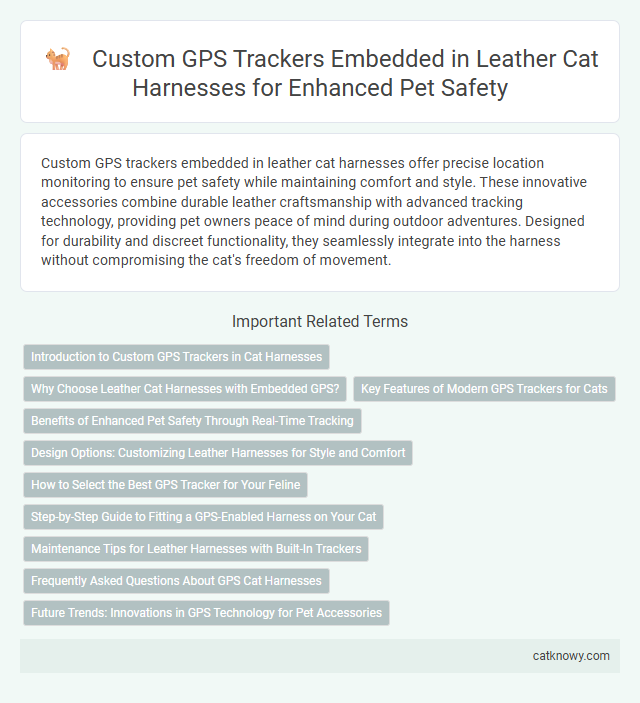 Custom GPS Trackers Embedded in Leather Cat Harnesses for Enhanced Pet Safety

Custom GPS trackers embedded in leather cat harnesses offer precise location monitoring to ensure pet safety while maintaining comfort and style. These innovative accessories combine durable leather craftsmanship with advanced tracking technology, providing pet owners peace of mind during outdoor adventures. Designed for durability and discreet functionality, they seamlessly integrate into the harness without compromising the cat's freedom of movement.

Important Related Terms

Introduction to Custom GPS Trackers in Cat Harnesses

Why Choose Leather Cat Harnesses with Embedded GPS?

Key Features of Modern GPS Trackers for Cats

Benefits of Enhanced Pet Safety Through Real-Time Tracking

Design Options: Customizing Leather Harnesses for Style and Comfort

How to Select the Best GPS Tracker for Your Feline

Step-by-Step Guide to Fitting a GPS-Enabled Harness on Your Cat

Maintenance Tips for Leather Harnesses with Built-In Trackers

Frequently Asked Questions About GPS Cat Harnesses

Future Trends: Innovations in GPS Technology for Pet Accessories

catknowy.com