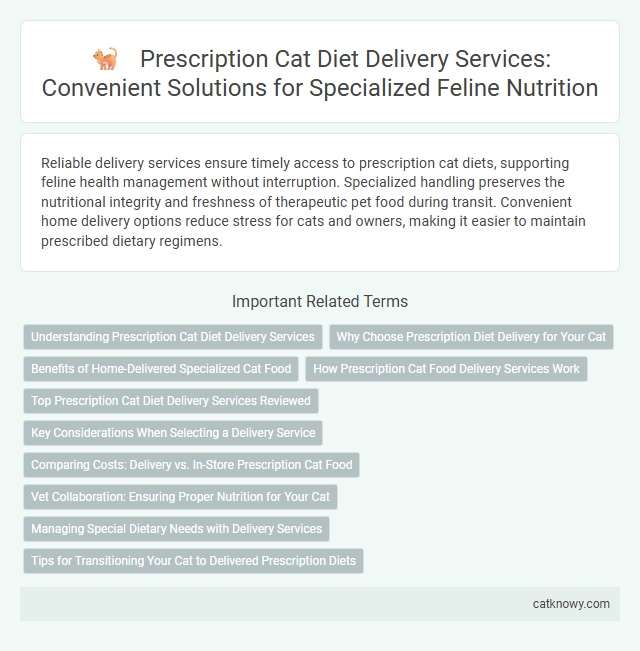 Prescription Cat Diet Delivery Services: Convenient Solutions for Specialized Feline Nutrition

Reliable delivery services ensure timely access to prescription cat diets, supporting feline health management without interruption. Specialized handling preserves the nutritional integrity and freshness of therapeutic pet food during transit. Convenient home delivery options reduce stress for cats and owners, making it easier to maintain prescribed dietary regimens.

Important Related Terms

Understanding Prescription Cat Diet Delivery Services

Why Choose Prescription Diet Delivery for Your Cat

Benefits of Home-Delivered Specialized Cat Food

How Prescription Cat Food Delivery Services Work

Top Prescription Cat Diet Delivery Services Reviewed

Key Considerations When Selecting a Delivery Service

Comparing Costs: Delivery vs. In-Store Prescription Cat Food

Vet Collaboration: Ensuring Proper Nutrition for Your Cat

Managing Special Dietary Needs with Delivery Services

Tips for Transitioning Your Cat to Delivered Prescription Diets

catknowy.com