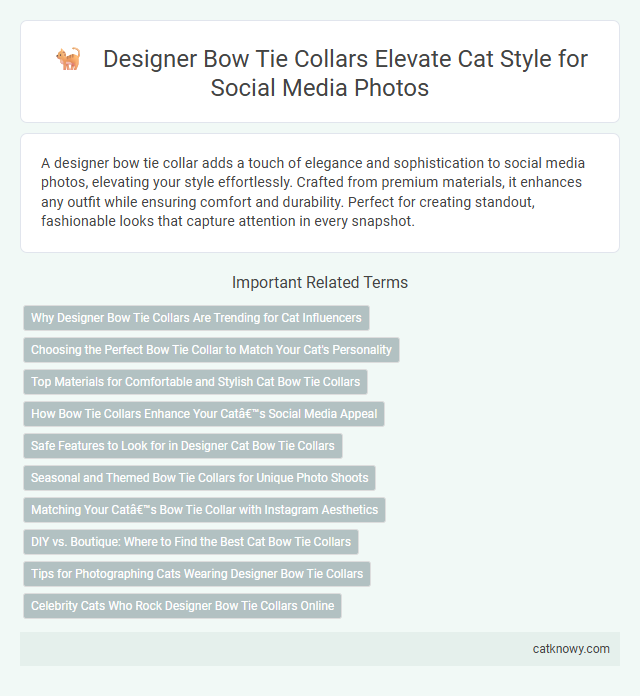 Designer Bow Tie Collars Elevate Cat Style for Social Media Photos

A designer bow tie collar adds a touch of elegance and sophistication to social media photos, elevating your style effortlessly. Crafted from premium materials, it enhances any outfit while ensuring comfort and durability. Perfect for creating standout, fashionable looks that capture attention in every snapshot.

Important Related Terms

Why Designer Bow Tie Collars Are Trending for Cat Influencers

Choosing the Perfect Bow Tie Collar to Match Your Cat's Personality

Top Materials for Comfortable and Stylish Cat Bow Tie Collars

How Bow Tie Collars Enhance Your Catâ€™s Social Media Appeal

Safe Features to Look for in Designer Cat Bow Tie Collars

Seasonal and Themed Bow Tie Collars for Unique Photo Shoots

Matching Your Catâ€™s Bow Tie Collar with Instagram Aesthetics

DIY vs. Boutique: Where to Find the Best Cat Bow Tie Collars

Tips for Photographing Cats Wearing Designer Bow Tie Collars

Celebrity Cats Who Rock Designer Bow Tie Collars Online

catknowy.com