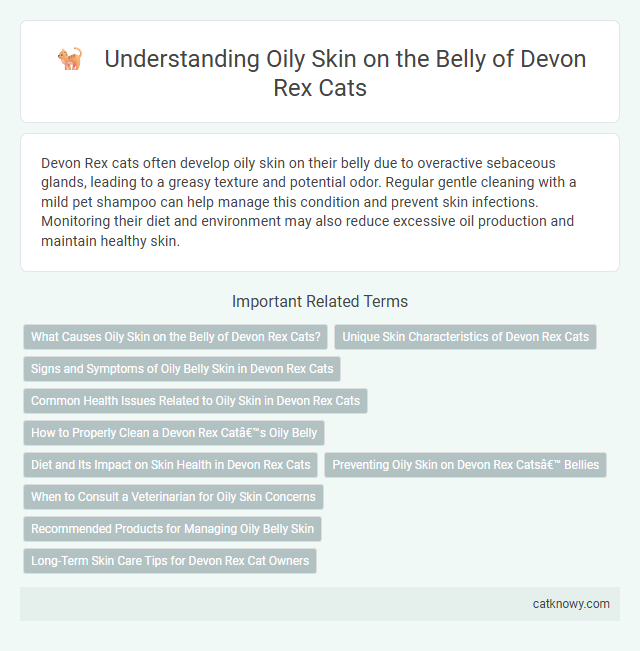 Understanding Oily Skin on the Belly of Devon Rex Cats

Devon Rex cats often develop oily skin on their belly due to overactive sebaceous glands, leading to a greasy texture and potential odor. Regular gentle cleaning with a mild pet shampoo can help manage this condition and prevent skin infections. Monitoring their diet and environment may also reduce excessive oil production and maintain healthy skin.

Important Related Terms

What Causes Oily Skin on the Belly of Devon Rex Cats?

Unique Skin Characteristics of Devon Rex Cats

Signs and Symptoms of Oily Belly Skin in Devon Rex Cats

Common Health Issues Related to Oily Skin in Devon Rex Cats

How to Properly Clean a Devon Rex Catâ€™s Oily Belly

Diet and Its Impact on Skin Health in Devon Rex Cats

Preventing Oily Skin on Devon Rex Catsâ€™ Bellies

When to Consult a Veterinarian for Oily Skin Concerns

Recommended Products for Managing Oily Belly Skin

Long-Term Skin Care Tips for Devon Rex Cat Owners

catknowy.com