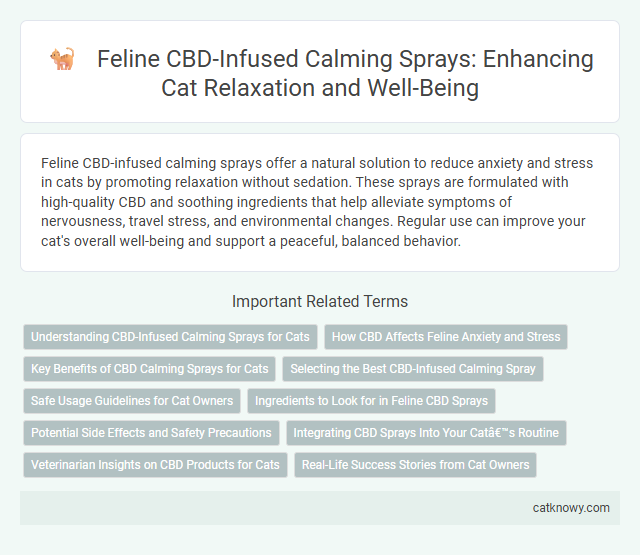 Feline CBD-Infused Calming Sprays: Enhancing Cat Relaxation and Well-Being

Feline CBD-infused calming sprays offer a natural solution to reduce anxiety and stress in cats by promoting relaxation without sedation. These sprays are formulated with high-quality CBD and soothing ingredients that help alleviate symptoms of nervousness, travel stress, and environmental changes. Regular use can improve your cat's overall well-being and support a peaceful, balanced behavior.

Important Related Terms

Understanding CBD-Infused Calming Sprays for Cats

How CBD Affects Feline Anxiety and Stress

Key Benefits of CBD Calming Sprays for Cats

Selecting the Best CBD-Infused Calming Spray

Safe Usage Guidelines for Cat Owners

Ingredients to Look for in Feline CBD Sprays

Potential Side Effects and Safety Precautions

Integrating CBD Sprays Into Your Catâ€™s Routine

Veterinarian Insights on CBD Products for Cats

Real-Life Success Stories from Cat Owners

catknowy.com