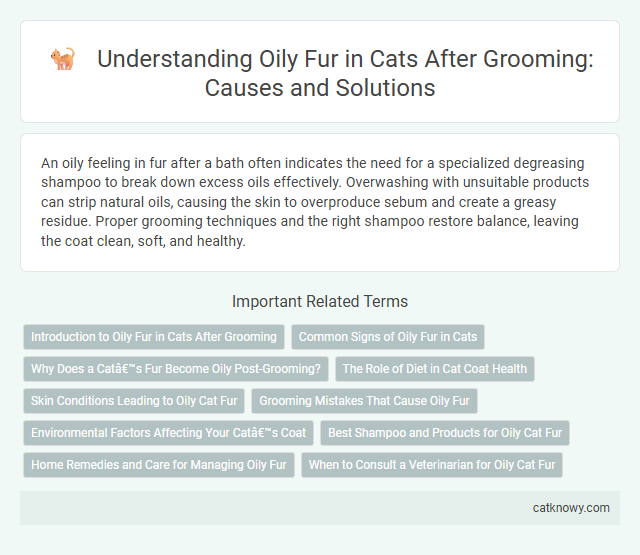 Understanding Oily Fur in Cats After Grooming: Causes and Solutions

An oily feeling in fur after a bath often indicates the need for a specialized degreasing shampoo to break down excess oils effectively. Overwashing with unsuitable products can strip natural oils, causing the skin to overproduce sebum and create a greasy residue. Proper grooming techniques and the right shampoo restore balance, leaving the coat clean, soft, and healthy.

Important Related Terms

Introduction to Oily Fur in Cats After Grooming

Common Signs of Oily Fur in Cats

Why Does a Catâ€™s Fur Become Oily Post-Grooming?

The Role of Diet in Cat Coat Health

Skin Conditions Leading to Oily Cat Fur

Grooming Mistakes That Cause Oily Fur

Environmental Factors Affecting Your Catâ€™s Coat

Best Shampoo and Products for Oily Cat Fur

Home Remedies and Care for Managing Oily Fur

When to Consult a Veterinarian for Oily Cat Fur

catknowy.com