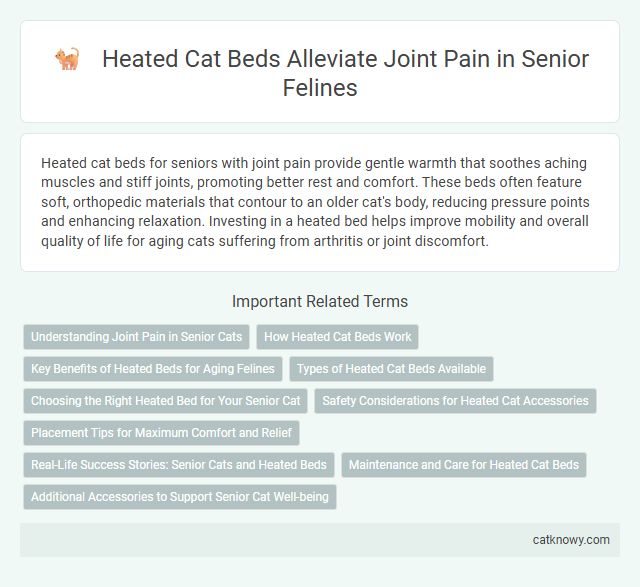 Heated Cat Beds Alleviate Joint Pain in Senior Felines

Heated cat beds for seniors with joint pain provide gentle warmth that soothes aching muscles and stiff joints, promoting better rest and comfort. These beds often feature soft, orthopedic materials that contour to an older cat's body, reducing pressure points and enhancing relaxation. Investing in a heated bed helps improve mobility and overall quality of life for aging cats suffering from arthritis or joint discomfort.

Important Related Terms

Understanding Joint Pain in Senior Cats

How Heated Cat Beds Work

Key Benefits of Heated Beds for Aging Felines

Types of Heated Cat Beds Available

Choosing the Right Heated Bed for Your Senior Cat

Safety Considerations for Heated Cat Accessories

Placement Tips for Maximum Comfort and Relief

Real-Life Success Stories: Senior Cats and Heated Beds

Maintenance and Care for Heated Cat Beds

Additional Accessories to Support Senior Cat Well-being

catknowy.com