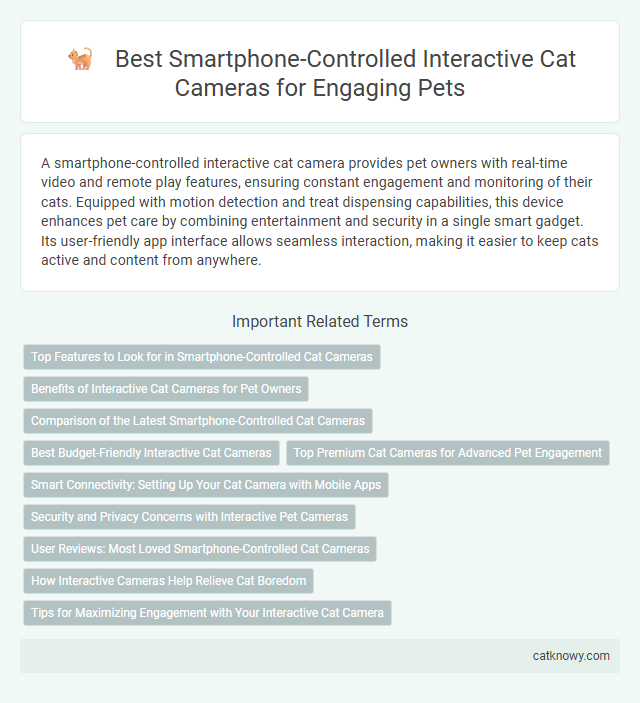 Best Smartphone-Controlled Interactive Cat Cameras for Engaging Pets

A smartphone-controlled interactive cat camera provides pet owners with real-time video and remote play features, ensuring constant engagement and monitoring of their cats. Equipped with motion detection and treat dispensing capabilities, this device enhances pet care by combining entertainment and security in a single smart gadget. Its user-friendly app interface allows seamless interaction, making it easier to keep cats active and content from anywhere.

Important Related Terms

Top Features to Look for in Smartphone-Controlled Cat Cameras

Benefits of Interactive Cat Cameras for Pet Owners

Comparison of the Latest Smartphone-Controlled Cat Cameras

Best Budget-Friendly Interactive Cat Cameras

Top Premium Cat Cameras for Advanced Pet Engagement

Smart Connectivity: Setting Up Your Cat Camera with Mobile Apps

Security and Privacy Concerns with Interactive Pet Cameras

User Reviews: Most Loved Smartphone-Controlled Cat Cameras

How Interactive Cameras Help Relieve Cat Boredom

Tips for Maximizing Engagement with Your Interactive Cat Camera

catknowy.com