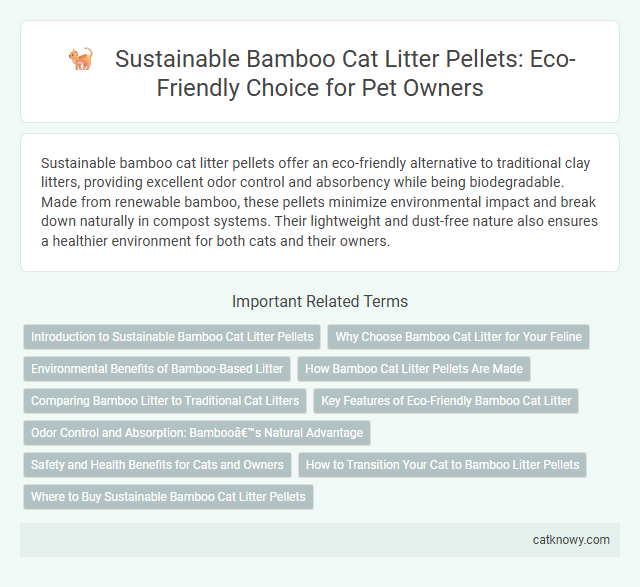 Sustainable Bamboo Cat Litter Pellets: Eco-Friendly Choice for Pet Owners

Sustainable bamboo cat litter pellets offer an eco-friendly alternative to traditional clay litters, providing excellent odor control and absorbency while being biodegradable. Made from renewable bamboo, these pellets minimize environmental impact and break down naturally in compost systems. Their lightweight and dust-free nature also ensures a healthier environment for both cats and their owners.

Important Related Terms

Introduction to Sustainable Bamboo Cat Litter Pellets

Why Choose Bamboo Cat Litter for Your Feline

Environmental Benefits of Bamboo-Based Litter

How Bamboo Cat Litter Pellets Are Made

Comparing Bamboo Litter to Traditional Cat Litters

Key Features of Eco-Friendly Bamboo Cat Litter

Odor Control and Absorption: Bambooâ€™s Natural Advantage

Safety and Health Benefits for Cats and Owners

How to Transition Your Cat to Bamboo Litter Pellets

Where to Buy Sustainable Bamboo Cat Litter Pellets

catknowy.com