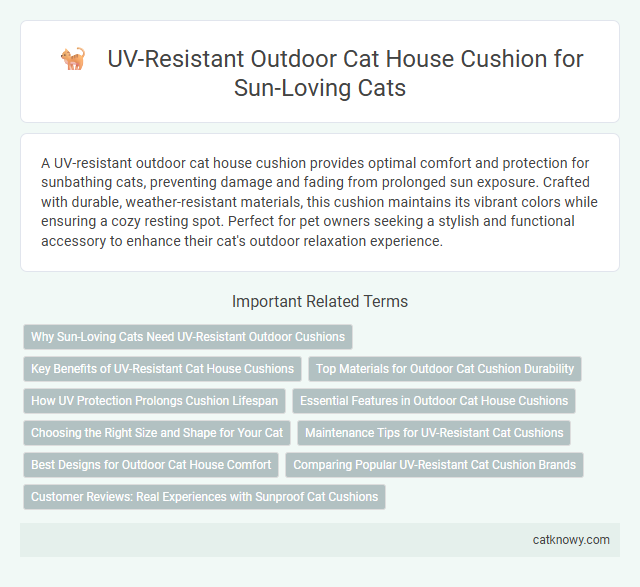 UV-Resistant Outdoor Cat House Cushion for Sun-Loving Cats

A UV-resistant outdoor cat house cushion provides optimal comfort and protection for sunbathing cats, preventing damage and fading from prolonged sun exposure. Crafted with durable, weather-resistant materials, this cushion maintains its vibrant colors while ensuring a cozy resting spot. Perfect for pet owners seeking a stylish and functional accessory to enhance their cat's outdoor relaxation experience.

Important Related Terms

Why Sun-Loving Cats Need UV-Resistant Outdoor Cushions

Key Benefits of UV-Resistant Cat House Cushions

Top Materials for Outdoor Cat Cushion Durability

How UV Protection Prolongs Cushion Lifespan

Essential Features in Outdoor Cat House Cushions

Choosing the Right Size and Shape for Your Cat

Maintenance Tips for UV-Resistant Cat Cushions

Best Designs for Outdoor Cat House Comfort

Comparing Popular UV-Resistant Cat Cushion Brands

Customer Reviews: Real Experiences with Sunproof Cat Cushions

catknowy.com