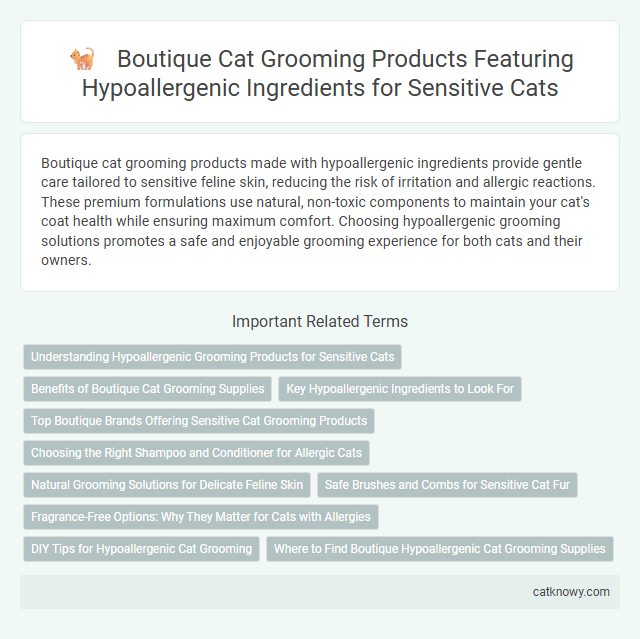 Boutique Cat Grooming Products Featuring Hypoallergenic Ingredients for Sensitive Cats

Boutique cat grooming products made with hypoallergenic ingredients provide gentle care tailored to sensitive feline skin, reducing the risk of irritation and allergic reactions. These premium formulations use natural, non-toxic components to maintain your cat's coat health while ensuring maximum comfort. Choosing hypoallergenic grooming solutions promotes a safe and enjoyable grooming experience for both cats and their owners.

Important Related Terms

Understanding Hypoallergenic Grooming Products for Sensitive Cats

Benefits of Boutique Cat Grooming Supplies

Key Hypoallergenic Ingredients to Look For

Top Boutique Brands Offering Sensitive Cat Grooming Products

Choosing the Right Shampoo and Conditioner for Allergic Cats

Natural Grooming Solutions for Delicate Feline Skin

Safe Brushes and Combs for Sensitive Cat Fur

Fragrance-Free Options: Why They Matter for Cats with Allergies

DIY Tips for Hypoallergenic Cat Grooming

Where to Find Boutique Hypoallergenic Cat Grooming Supplies

catknowy.com