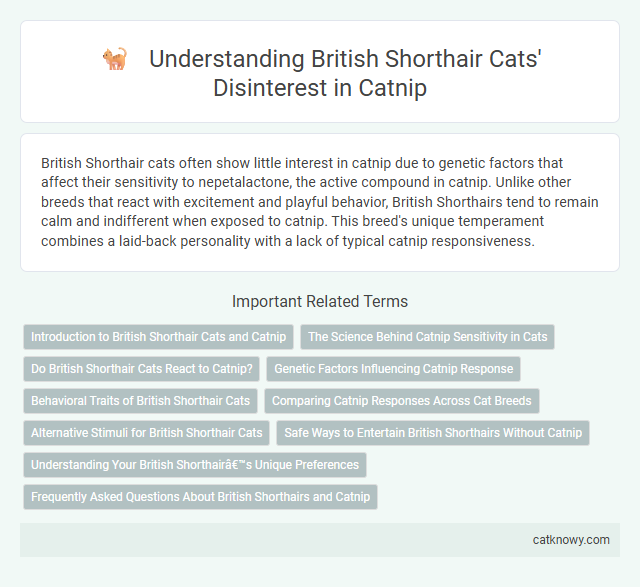 Understanding British Shorthair Cats' Disinterest in Catnip

British Shorthair cats often show little interest in catnip due to genetic factors that affect their sensitivity to nepetalactone, the active compound in catnip. Unlike other breeds that react with excitement and playful behavior, British Shorthairs tend to remain calm and indifferent when exposed to catnip. This breed's unique temperament combines a laid-back personality with a lack of typical catnip responsiveness.

Important Related Terms

Introduction to British Shorthair Cats and Catnip

The Science Behind Catnip Sensitivity in Cats

Do British Shorthair Cats React to Catnip?

Genetic Factors Influencing Catnip Response

Behavioral Traits of British Shorthair Cats

Comparing Catnip Responses Across Cat Breeds

Alternative Stimuli for British Shorthair Cats

Safe Ways to Entertain British Shorthairs Without Catnip

Understanding Your British Shorthairâ€™s Unique Preferences

Frequently Asked Questions About British Shorthairs and Catnip

catknowy.com