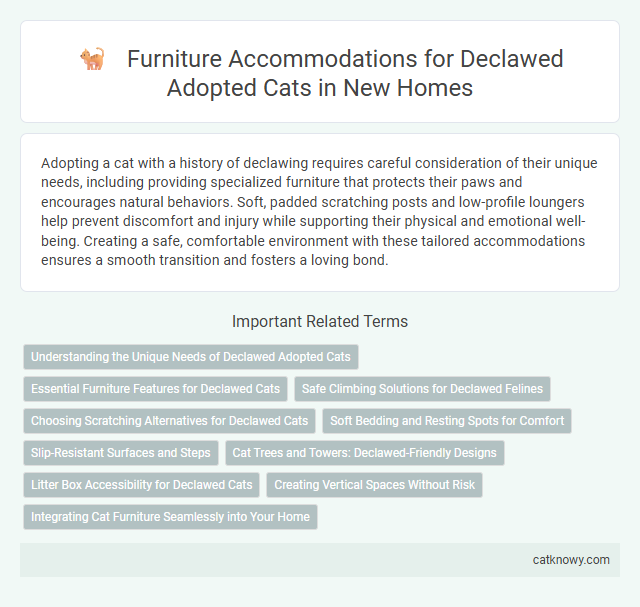 Furniture Accommodations for Declawed Adopted Cats in New Homes

Adopting a cat with a history of declawing requires careful consideration of their unique needs, including providing specialized furniture that protects their paws and encourages natural behaviors. Soft, padded scratching posts and low-profile loungers help prevent discomfort and injury while supporting their physical and emotional well-being. Creating a safe, comfortable environment with these tailored accommodations ensures a smooth transition and fosters a loving bond.

Important Related Terms

Understanding the Unique Needs of Declawed Adopted Cats

Essential Furniture Features for Declawed Cats

Safe Climbing Solutions for Declawed Felines

Choosing Scratching Alternatives for Declawed Cats

Soft Bedding and Resting Spots for Comfort

Slip-Resistant Surfaces and Steps

Cat Trees and Towers: Declawed-Friendly Designs

Litter Box Accessibility for Declawed Cats

Creating Vertical Spaces Without Risk

Integrating Cat Furniture Seamlessly into Your Home

catknowy.com