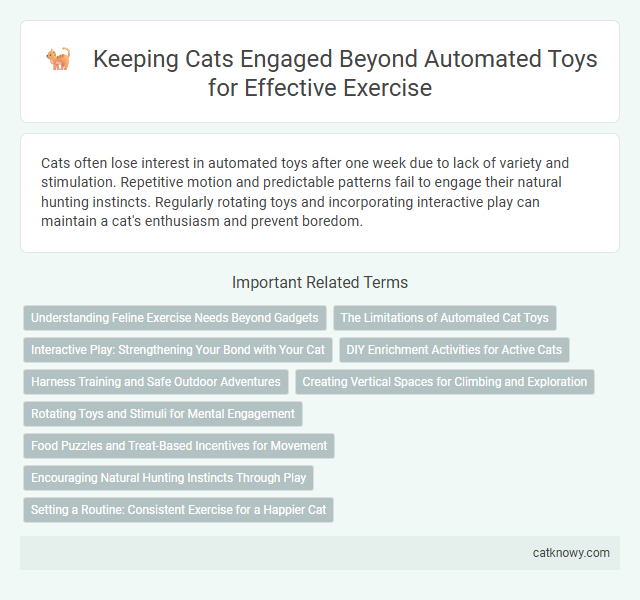 Keeping Cats Engaged Beyond Automated Toys for Effective Exercise

Cats often lose interest in automated toys after one week due to lack of variety and stimulation. Repetitive motion and predictable patterns fail to engage their natural hunting instincts. Regularly rotating toys and incorporating interactive play can maintain a cat's enthusiasm and prevent boredom.

Important Related Terms

Understanding Feline Exercise Needs Beyond Gadgets

The Limitations of Automated Cat Toys

Interactive Play: Strengthening Your Bond with Your Cat

DIY Enrichment Activities for Active Cats

Harness Training and Safe Outdoor Adventures

Creating Vertical Spaces for Climbing and Exploration

Rotating Toys and Stimuli for Mental Engagement

Food Puzzles and Treat-Based Incentives for Movement

Encouraging Natural Hunting Instincts Through Play

Setting a Routine: Consistent Exercise for a Happier Cat

catknowy.com