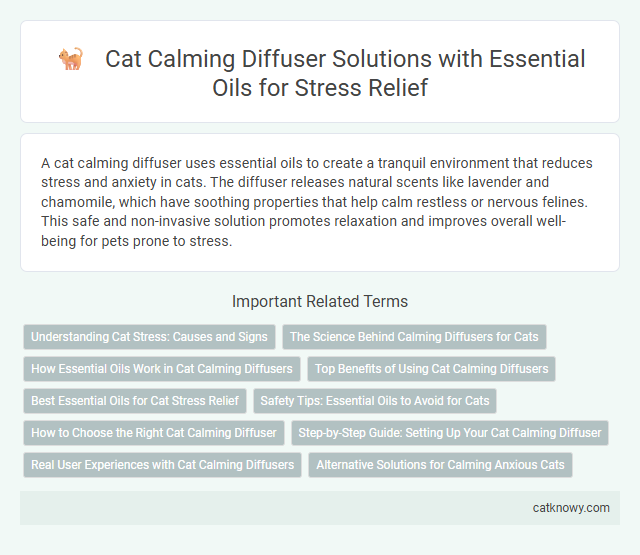 Cat Calming Diffuser Solutions with Essential Oils for Stress Relief

A cat calming diffuser uses essential oils to create a tranquil environment that reduces stress and anxiety in cats. The diffuser releases natural scents like lavender and chamomile, which have soothing properties that help calm restless or nervous felines. This safe and non-invasive solution promotes relaxation and improves overall well-being for pets prone to stress.

Important Related Terms

Understanding Cat Stress: Causes and Signs

The Science Behind Calming Diffusers for Cats

How Essential Oils Work in Cat Calming Diffusers

Top Benefits of Using Cat Calming Diffusers

Best Essential Oils for Cat Stress Relief

Safety Tips: Essential Oils to Avoid for Cats

How to Choose the Right Cat Calming Diffuser

Step-by-Step Guide: Setting Up Your Cat Calming Diffuser

Real User Experiences with Cat Calming Diffusers

Alternative Solutions for Calming Anxious Cats

catknowy.com