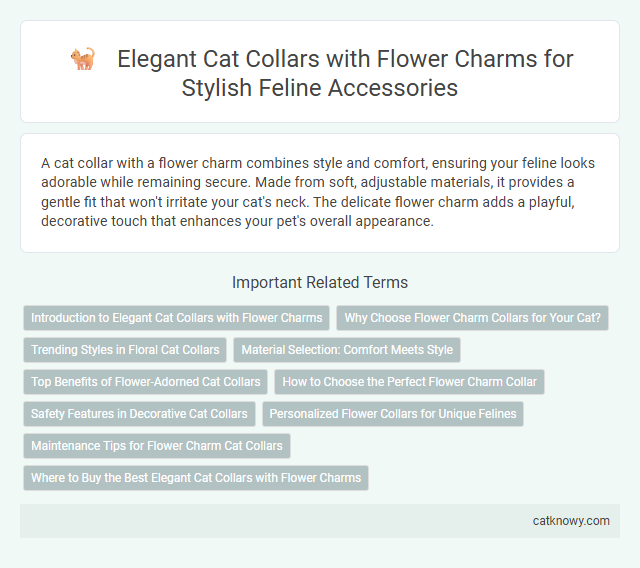 Elegant Cat Collars with Flower Charms for Stylish Feline Accessories

A cat collar with a flower charm combines style and comfort, ensuring your feline looks adorable while remaining secure. Made from soft, adjustable materials, it provides a gentle fit that won't irritate your cat's neck. The delicate flower charm adds a playful, decorative touch that enhances your pet's overall appearance.

Important Related Terms

Introduction to Elegant Cat Collars with Flower Charms

Why Choose Flower Charm Collars for Your Cat?

Trending Styles in Floral Cat Collars

Material Selection: Comfort Meets Style

Top Benefits of Flower-Adorned Cat Collars

How to Choose the Perfect Flower Charm Collar

Safety Features in Decorative Cat Collars

Personalized Flower Collars for Unique Felines

Maintenance Tips for Flower Charm Cat Collars

Where to Buy the Best Elegant Cat Collars with Flower Charms

catknowy.com