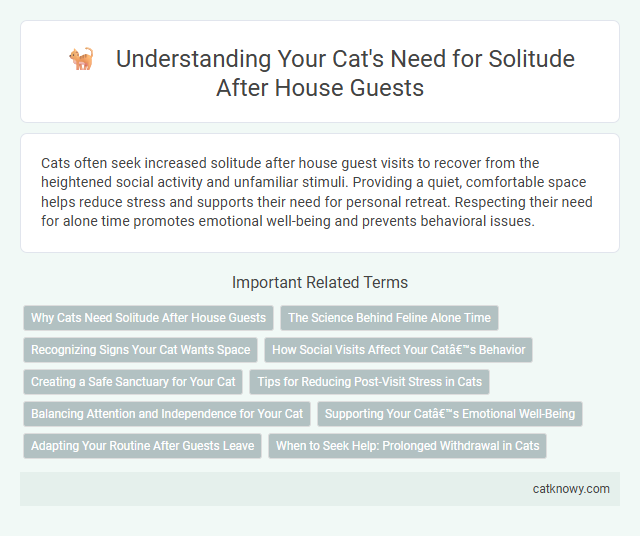 Understanding Your Cat's Need for Solitude After House Guests

Cats often seek increased solitude after house guest visits to recover from the heightened social activity and unfamiliar stimuli. Providing a quiet, comfortable space helps reduce stress and supports their need for personal retreat. Respecting their need for alone time promotes emotional well-being and prevents behavioral issues.

Important Related Terms

Why Cats Need Solitude After House Guests

The Science Behind Feline Alone Time

Recognizing Signs Your Cat Wants Space

How Social Visits Affect Your Catâ€™s Behavior

Creating a Safe Sanctuary for Your Cat

Tips for Reducing Post-Visit Stress in Cats

Balancing Attention and Independence for Your Cat

Supporting Your Catâ€™s Emotional Well-Being

Adapting Your Routine After Guests Leave

When to Seek Help: Prolonged Withdrawal in Cats

catknowy.com