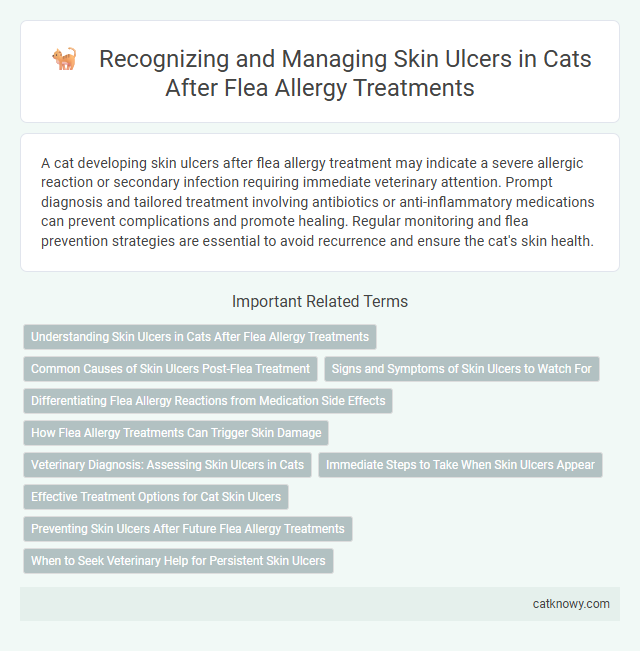 Recognizing and Managing Skin Ulcers in Cats After Flea Allergy Treatments

A cat developing skin ulcers after flea allergy treatment may indicate a severe allergic reaction or secondary infection requiring immediate veterinary attention. Prompt diagnosis and tailored treatment involving antibiotics or anti-inflammatory medications can prevent complications and promote healing. Regular monitoring and flea prevention strategies are essential to avoid recurrence and ensure the cat's skin health.

Important Related Terms

Understanding Skin Ulcers in Cats After Flea Allergy Treatments

Common Causes of Skin Ulcers Post-Flea Treatment

Signs and Symptoms of Skin Ulcers to Watch For

Differentiating Flea Allergy Reactions from Medication Side Effects

How Flea Allergy Treatments Can Trigger Skin Damage

Veterinary Diagnosis: Assessing Skin Ulcers in Cats

Immediate Steps to Take When Skin Ulcers Appear

Effective Treatment Options for Cat Skin Ulcers

Preventing Skin Ulcers After Future Flea Allergy Treatments

When to Seek Veterinary Help for Persistent Skin Ulcers

catknowy.com