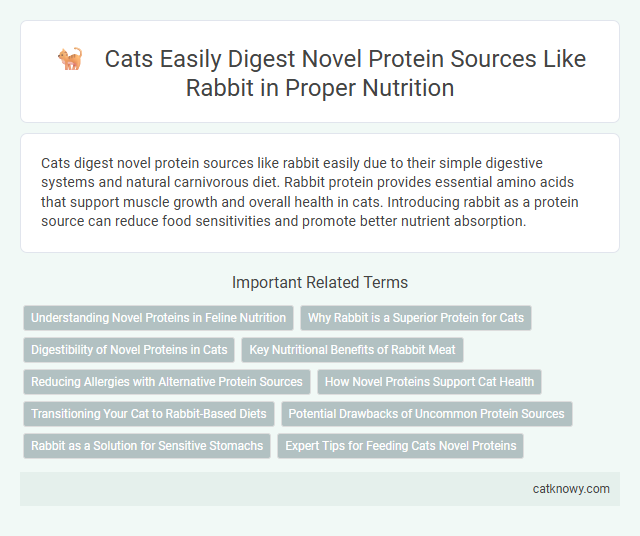 Cats Easily Digest Novel Protein Sources Like Rabbit in Proper Nutrition

Cats digest novel protein sources like rabbit easily due to their simple digestive systems and natural carnivorous diet. Rabbit protein provides essential amino acids that support muscle growth and overall health in cats. Introducing rabbit as a protein source can reduce food sensitivities and promote better nutrient absorption.

Important Related Terms

Understanding Novel Proteins in Feline Nutrition
Why Rabbit is a Superior Protein for Cats
Digestibility of Novel Proteins in Cats
Key Nutritional Benefits of Rabbit Meat
Reducing Allergies with Alternative Protein Sources
How Novel Proteins Support Cat Health
Transitioning Your Cat to Rabbit-Based Diets
Potential Drawbacks of Uncommon Protein Sources
Rabbit as a Solution for Sensitive Stomachs
Expert Tips for Feeding Cats Novel Proteins

catknowy.com