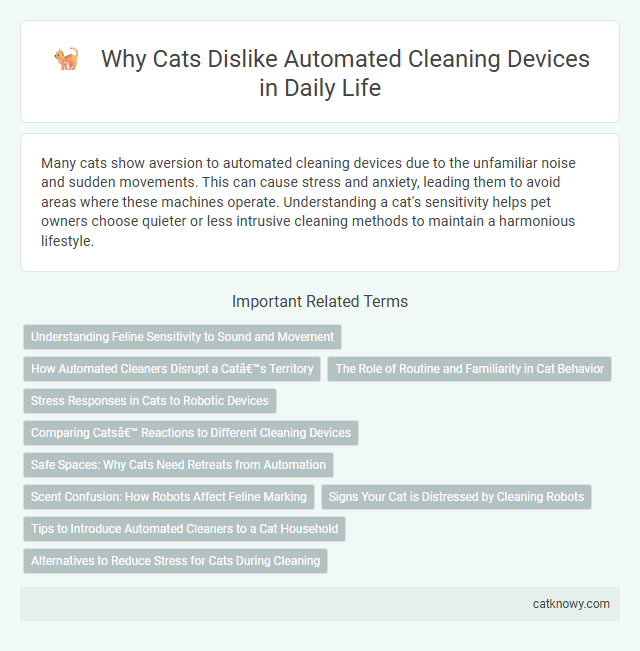 Why Cats Dislike Automated Cleaning Devices in Daily Life

Many cats show aversion to automated cleaning devices due to the unfamiliar noise and sudden movements. This can cause stress and anxiety, leading them to avoid areas where these machines operate. Understanding a cat's sensitivity helps pet owners choose quieter or less intrusive cleaning methods to maintain a harmonious lifestyle.

Important Related Terms

Understanding Feline Sensitivity to Sound and Movement

How Automated Cleaners Disrupt a Catâ€™s Territory

The Role of Routine and Familiarity in Cat Behavior

Stress Responses in Cats to Robotic Devices

Comparing Catsâ€™ Reactions to Different Cleaning Devices

Safe Spaces: Why Cats Need Retreats from Automation

Scent Confusion: How Robots Affect Feline Marking

Signs Your Cat is Distressed by Cleaning Robots

Tips to Introduce Automated Cleaners to a Cat Household

Alternatives to Reduce Stress for Cats During Cleaning

catknowy.com