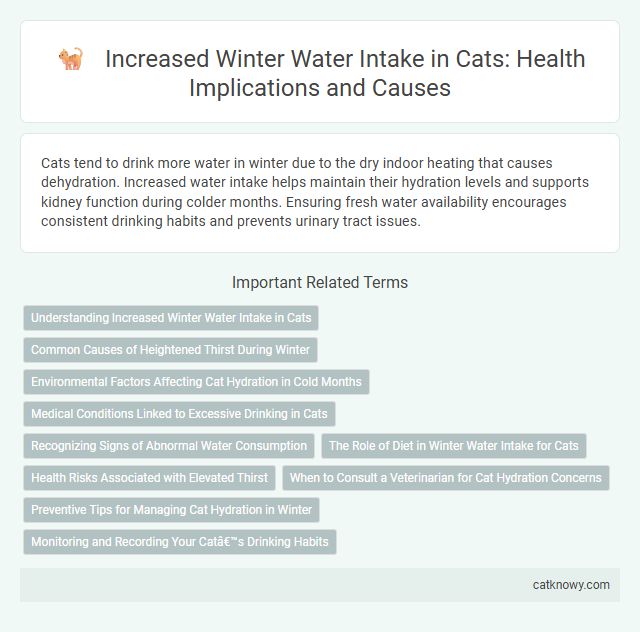 Increased Winter Water Intake in Cats: Health Implications and Causes

Cats tend to drink more water in winter due to the dry indoor heating that causes dehydration. Increased water intake helps maintain their hydration levels and supports kidney function during colder months. Ensuring fresh water availability encourages consistent drinking habits and prevents urinary tract issues.

Important Related Terms

Understanding Increased Winter Water Intake in Cats

Common Causes of Heightened Thirst During Winter

Environmental Factors Affecting Cat Hydration in Cold Months

Medical Conditions Linked to Excessive Drinking in Cats

Recognizing Signs of Abnormal Water Consumption

The Role of Diet in Winter Water Intake for Cats

Health Risks Associated with Elevated Thirst

When to Consult a Veterinarian for Cat Hydration Concerns

Preventive Tips for Managing Cat Hydration in Winter

Monitoring and Recording Your Catâ€™s Drinking Habits

catknowy.com