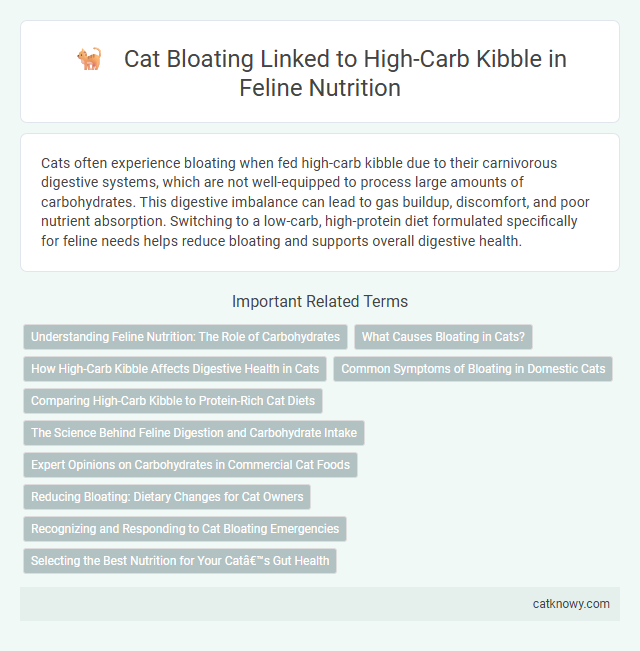 Cat Bloating Linked to High-Carb Kibble in Feline Nutrition

Cats often experience bloating when fed high-carb kibble due to their carnivorous digestive systems, which are not well-equipped to process large amounts of carbohydrates. This digestive imbalance can lead to gas buildup, discomfort, and poor nutrient absorption. Switching to a low-carb, high-protein diet formulated specifically for feline needs helps reduce bloating and supports overall digestive health.

Important Related Terms

Understanding Feline Nutrition: The Role of Carbohydrates

What Causes Bloating in Cats?

How High-Carb Kibble Affects Digestive Health in Cats

Common Symptoms of Bloating in Domestic Cats

Comparing High-Carb Kibble to Protein-Rich Cat Diets

The Science Behind Feline Digestion and Carbohydrate Intake

Expert Opinions on Carbohydrates in Commercial Cat Foods

Reducing Bloating: Dietary Changes for Cat Owners

Recognizing and Responding to Cat Bloating Emergencies

Selecting the Best Nutrition for Your Catâ€™s Gut Health

catknowy.com