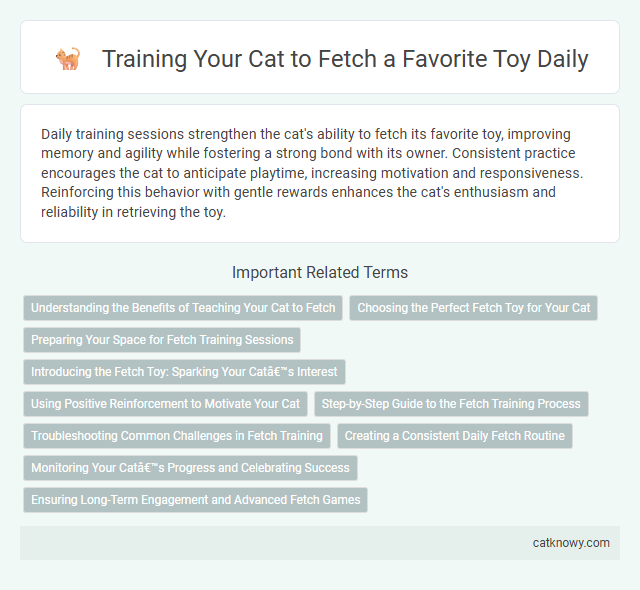 Training Your Cat to Fetch a Favorite Toy Daily

Daily training sessions strengthen the cat's ability to fetch its favorite toy, improving memory and agility while fostering a strong bond with its owner. Consistent practice encourages the cat to anticipate playtime, increasing motivation and responsiveness. Reinforcing this behavior with gentle rewards enhances the cat's enthusiasm and reliability in retrieving the toy.

Important Related Terms

Understanding the Benefits of Teaching Your Cat to Fetch

Choosing the Perfect Fetch Toy for Your Cat

Preparing Your Space for Fetch Training Sessions

Introducing the Fetch Toy: Sparking Your Catâ€™s Interest

Using Positive Reinforcement to Motivate Your Cat

Step-by-Step Guide to the Fetch Training Process

Troubleshooting Common Challenges in Fetch Training

Creating a Consistent Daily Fetch Routine

Monitoring Your Catâ€™s Progress and Celebrating Success

Ensuring Long-Term Engagement and Advanced Fetch Games

catknowy.com