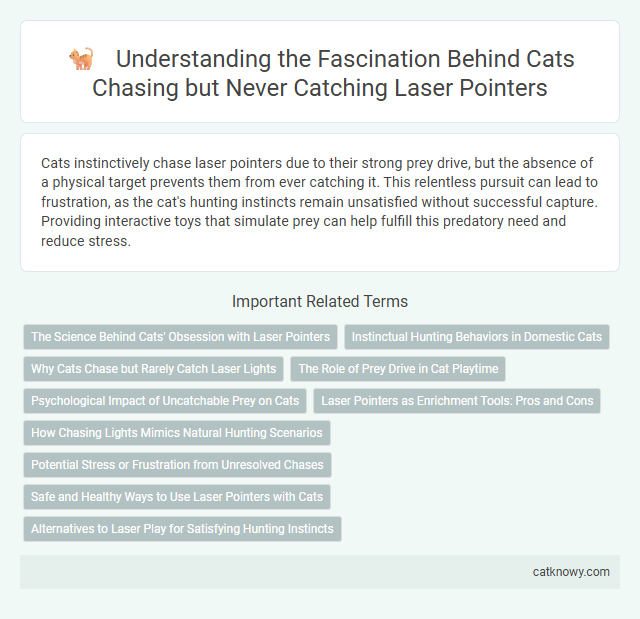 Understanding the Fascination Behind Cats Chasing but Never Catching Laser Pointers

Cats instinctively chase laser pointers due to their strong prey drive, but the absence of a physical target prevents them from ever catching it. This relentless pursuit can lead to frustration, as the cat's hunting instincts remain unsatisfied without successful capture. Providing interactive toys that simulate prey can help fulfill this predatory need and reduce stress.

Important Related Terms

The Science Behind Cats' Obsession with Laser Pointers

Instinctual Hunting Behaviors in Domestic Cats

Why Cats Chase but Rarely Catch Laser Lights

The Role of Prey Drive in Cat Playtime

Psychological Impact of Uncatchable Prey on Cats

Laser Pointers as Enrichment Tools: Pros and Cons

How Chasing Lights Mimics Natural Hunting Scenarios

Potential Stress or Frustration from Unresolved Chases

Safe and Healthy Ways to Use Laser Pointers with Cats

Alternatives to Laser Play for Satisfying Hunting Instincts

catknowy.com