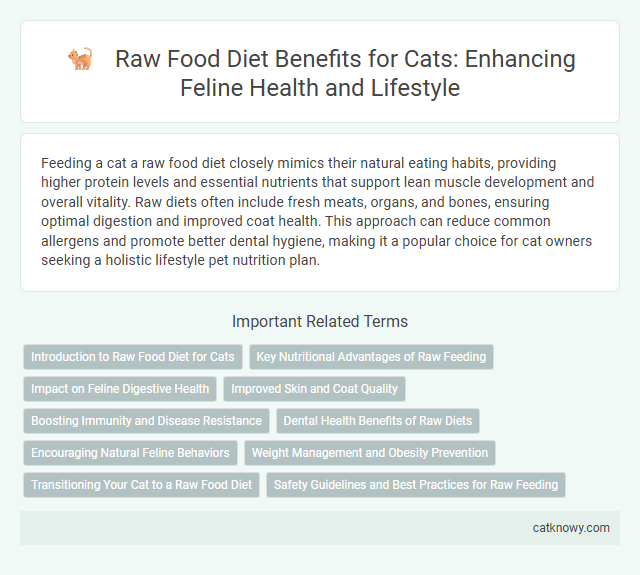 Raw Food Diet Benefits for Cats: Enhancing Feline Health and Lifestyle

Feeding a cat a raw food diet closely mimics their natural eating habits, providing higher protein levels and essential nutrients that support lean muscle development and overall vitality. Raw diets often include fresh meats, organs, and bones, ensuring optimal digestion and improved coat health. This approach can reduce common allergens and promote better dental hygiene, making it a popular choice for cat owners seeking a holistic lifestyle pet nutrition plan.

Important Related Terms

Introduction to Raw Food Diet for Cats
Key Nutritional Advantages of Raw Feeding
Impact on Feline Digestive Health
Improved Skin and Coat Quality
Boosting Immunity and Disease Resistance
Dental Health Benefits of Raw Diets
Encouraging Natural Feline Behaviors
Weight Management and Obesity Prevention
Transitioning Your Cat to a Raw Food Diet
Safety Guidelines and Best Practices for Raw Feeding

catknowy.com